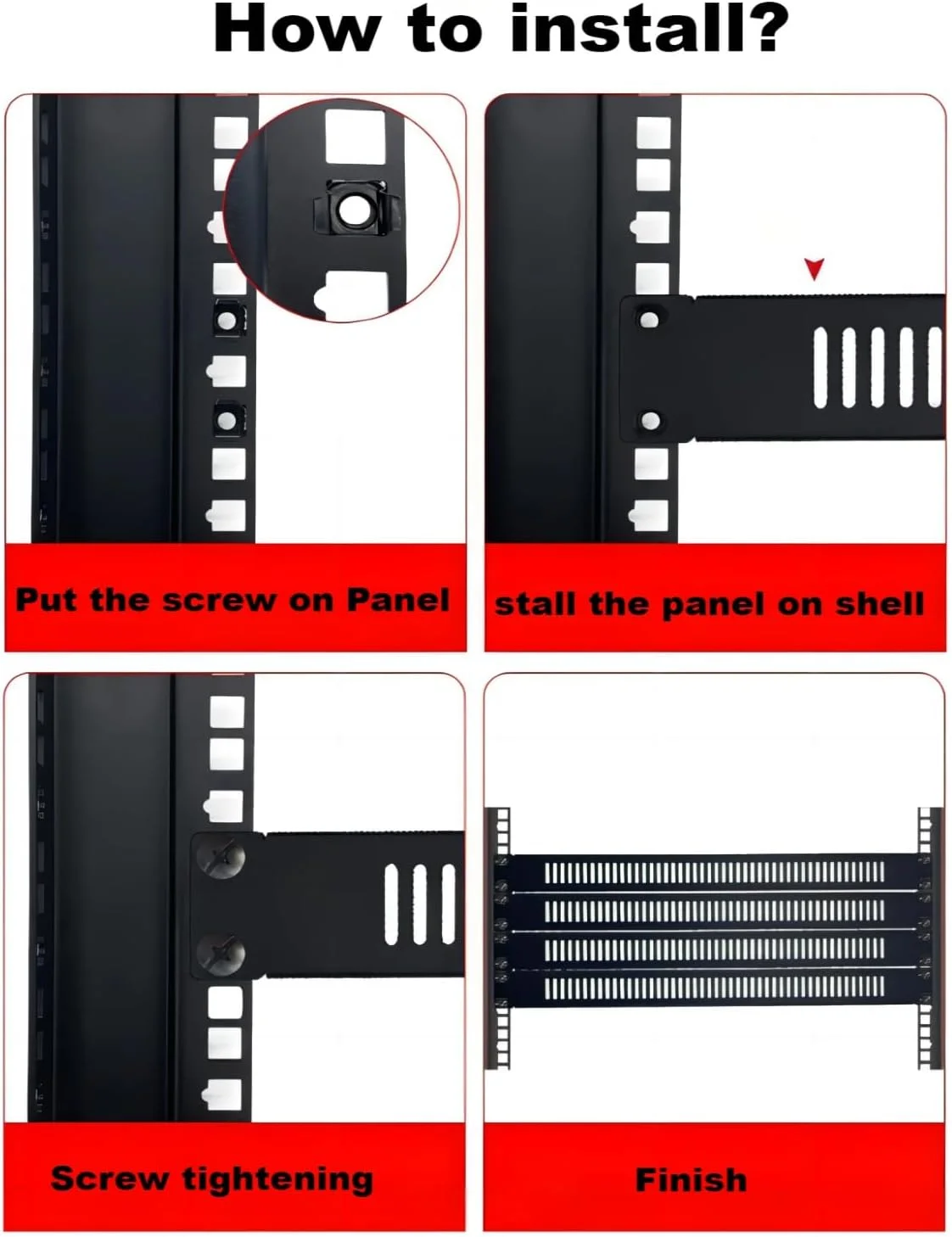 How to install?

Put the screw on Panel

stall the panel on shell

Screw tightening

Finish