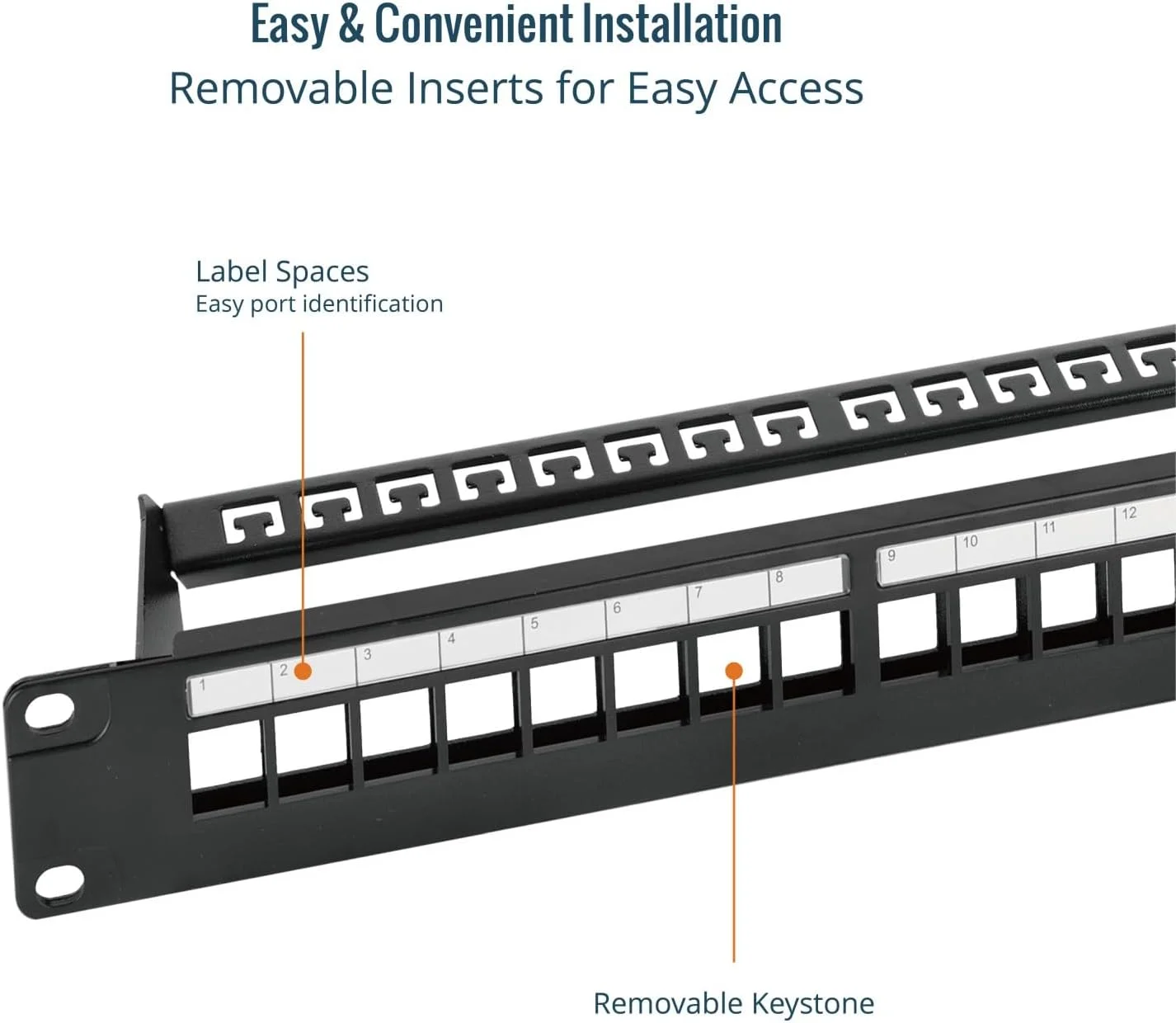 Easy & Convenient Installation
Removable Inserts for Easy Access

Label Spaces
Easy port identification

1 2 3 4 5 6 7 8 9 10 11 12

Removable Keystone