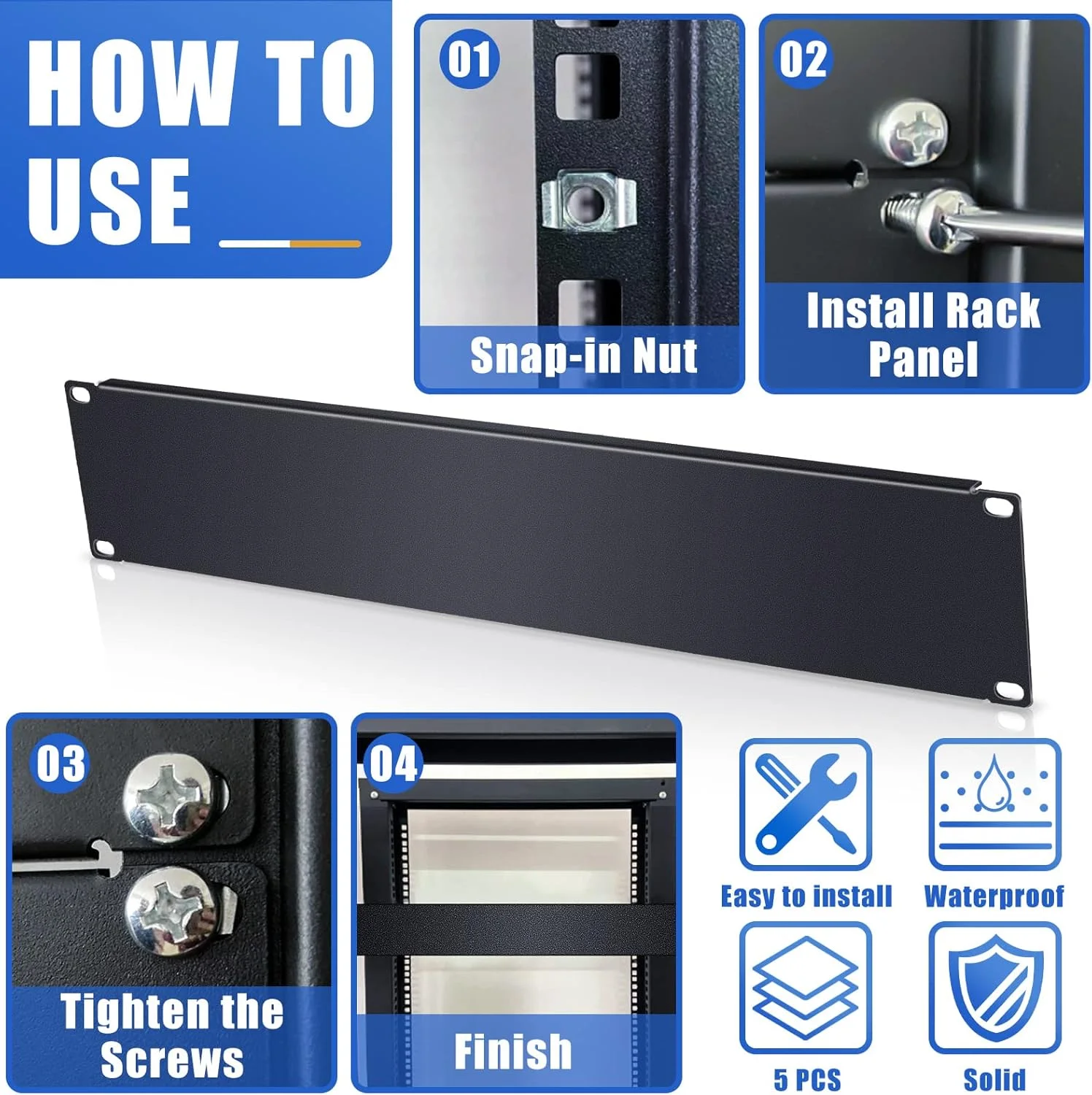 HOW TO USE

01
Snap-in Nut

02
Install Rack Panel

03
Tighten the Screws

04
Finish

Easy to install

Waterproof

5 PCS

Solid