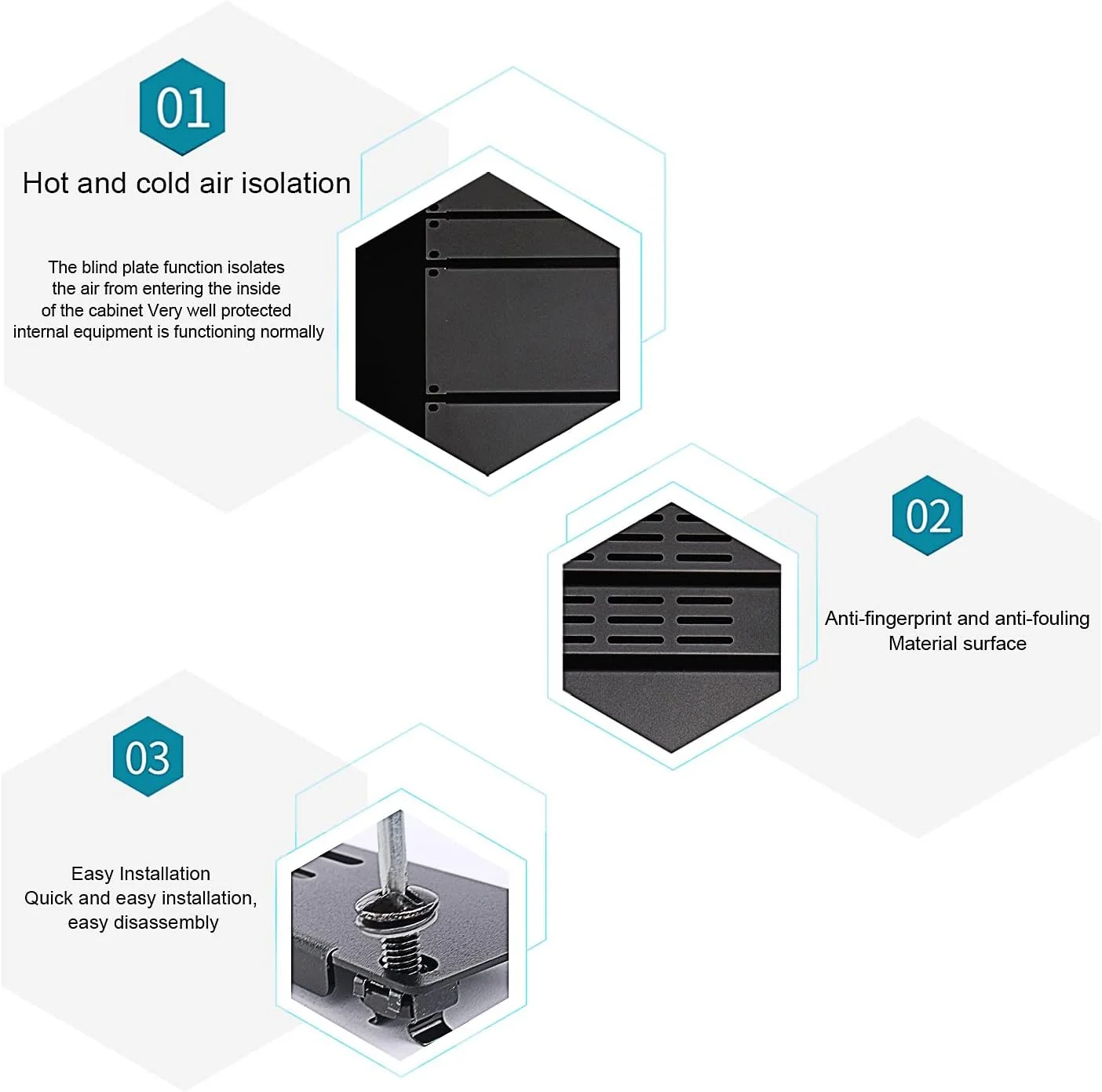 01

Hot and cold air isolation

The blind plate function isolates the air from entering the inside of the cabinet Very well protected internal equipment is functioning normally

02

Anti-fingerprint and anti-fouling Material surface

03

Easy Installation
Quick and easy installation, easy disassembly