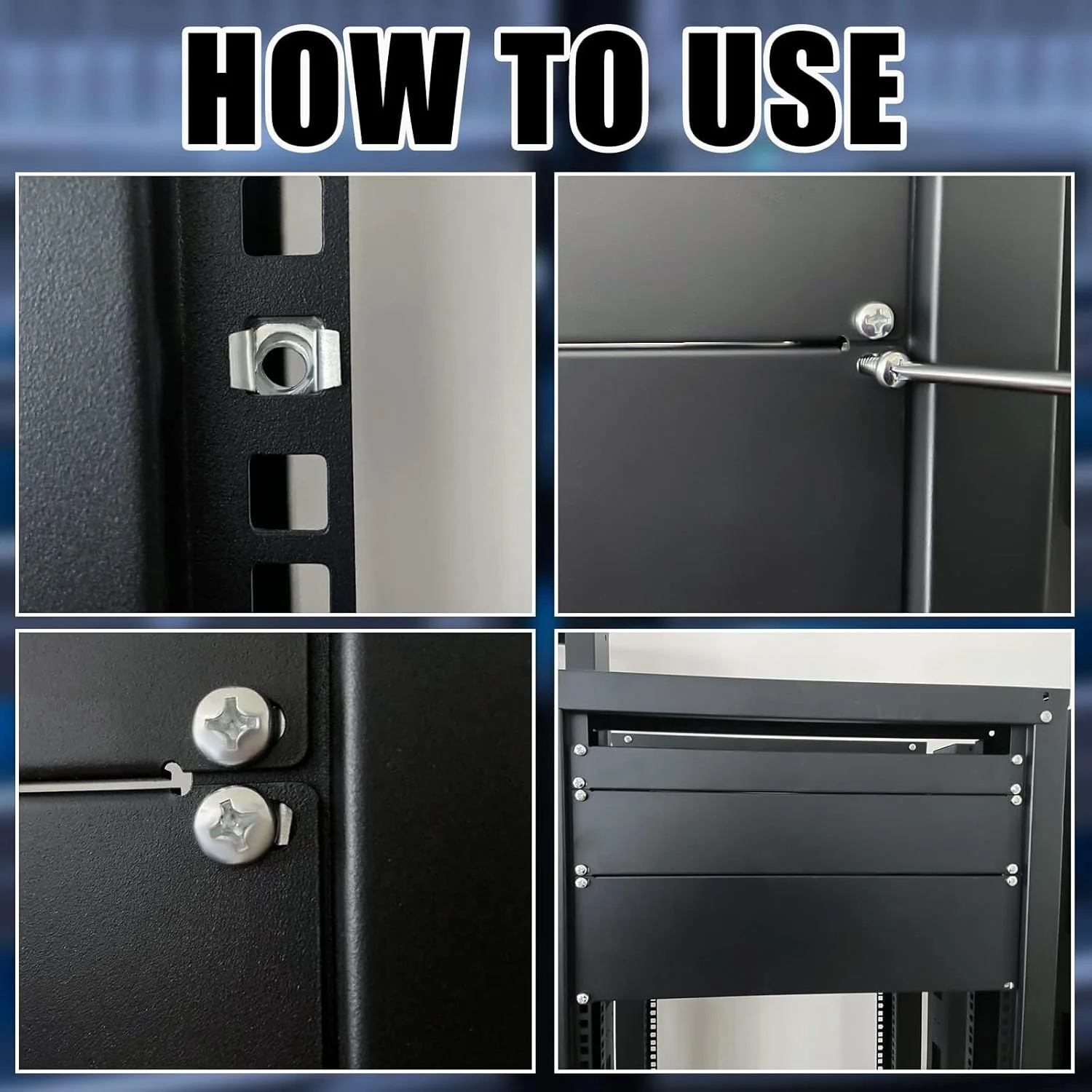 HOW TO USE