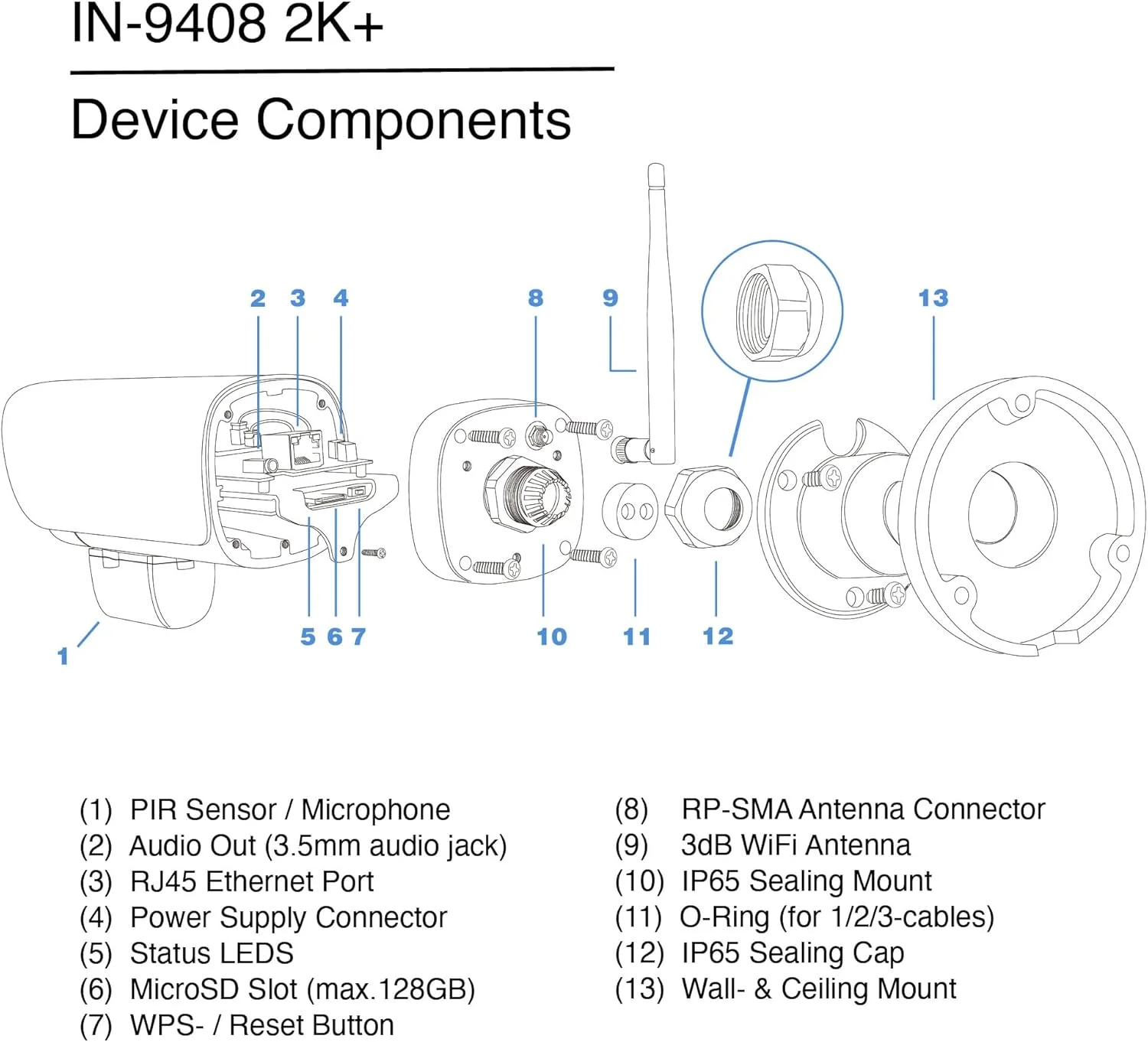 IN-9408 2K+

Device Components

2 3 4 8 9 13

1 5 6 7 10 11 12

(1) PIR Sensor / Microphone
(2) Audio Out (3.5mm audio jack)
(3) RJ45 Ethernet Port
(4) Power Supply Connector
(5) Status LEDS
(6) MicroSD Slot (max.128GB)
(7) WPS- / Reset Button

(8) RP-SMA Antenna Connector
(9) 3dB WiFi Antenna
(10) IP65 Sealing Mount
(11) O-Ring (for 1/2/3-cables)
(12) IP65 Sealing Cap
(13) Wall- & Ceiling Mount