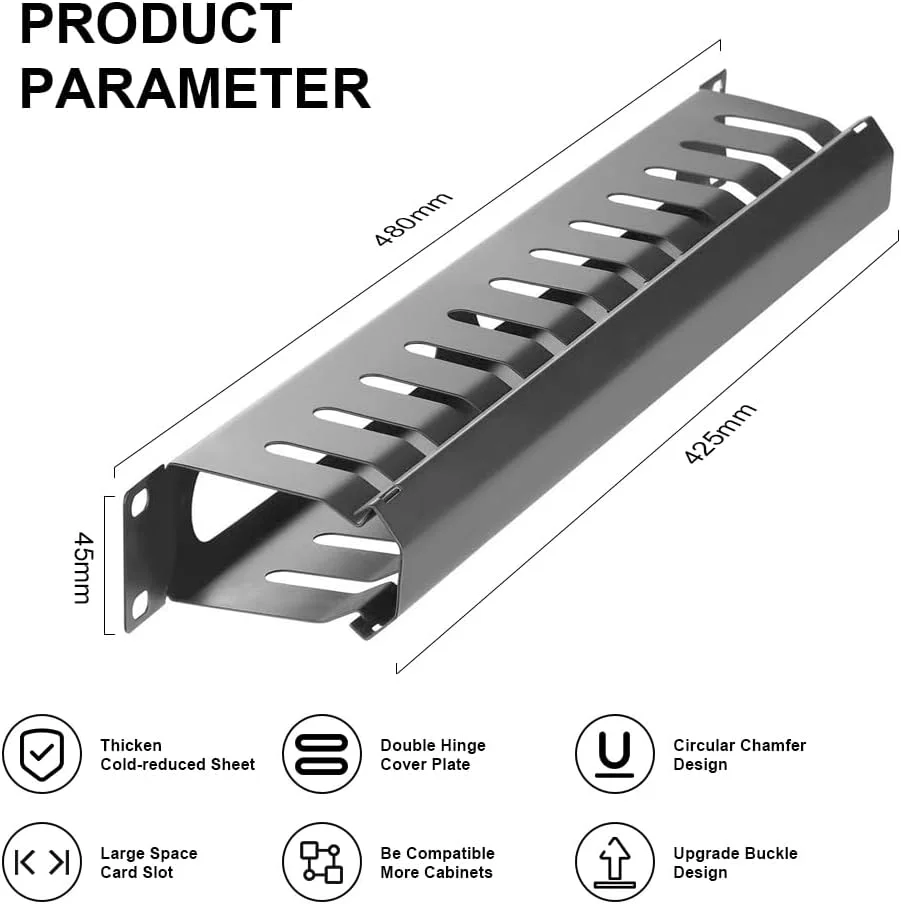 PRODUCT PARAMETER

480mm

425mm

45mm

Thicken Cold-reduced Sheet

Double Hinge Cover Plate

Circular Chamfer Design

Large Space Card Slot

Be Compatible More Cabinets

Upgrade Buckle Design