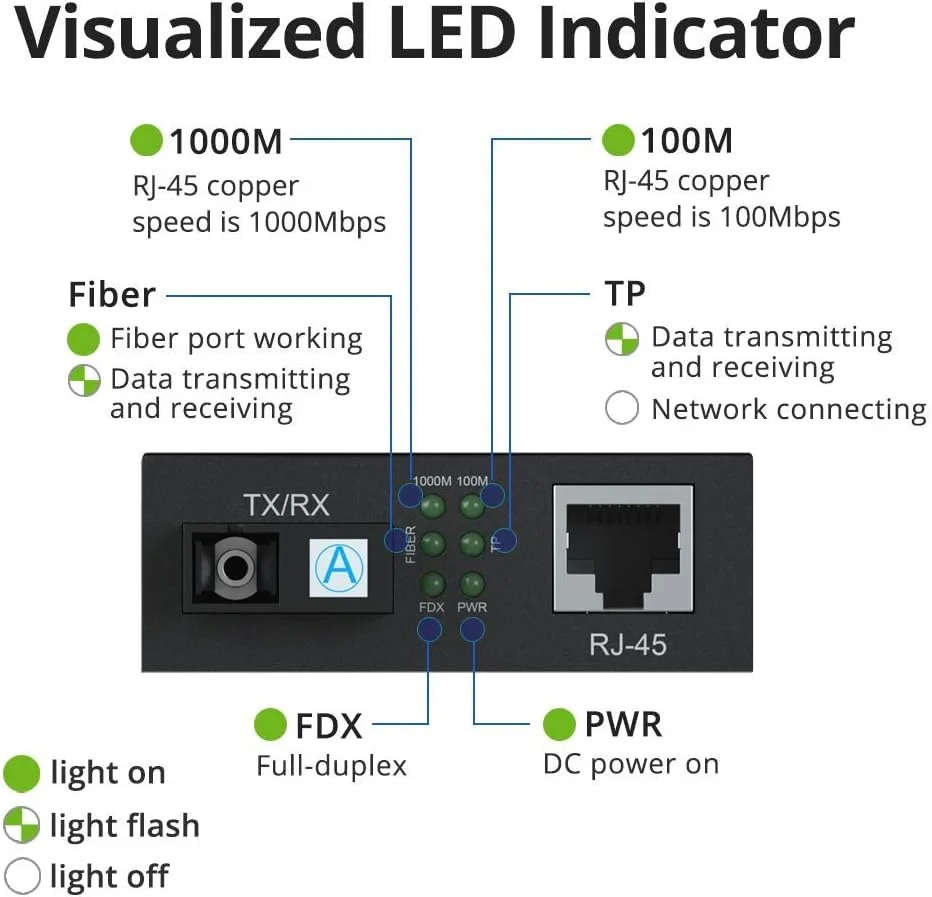 Visualized LED Indicator

1000M
RJ-45 copper speed is 1000Mbps

100M
RJ-45 copper speed is 100Mbps

Fiber
Fiber port working
Data transmitting and receiving

TP
Data transmitting and receiving
Network connecting

TX/RX
A
1000M 100M
FIBER TP
FDX PWR
RJ-45

FDX
Full-duplex

PWR
DC power on

light on
light flash
light off