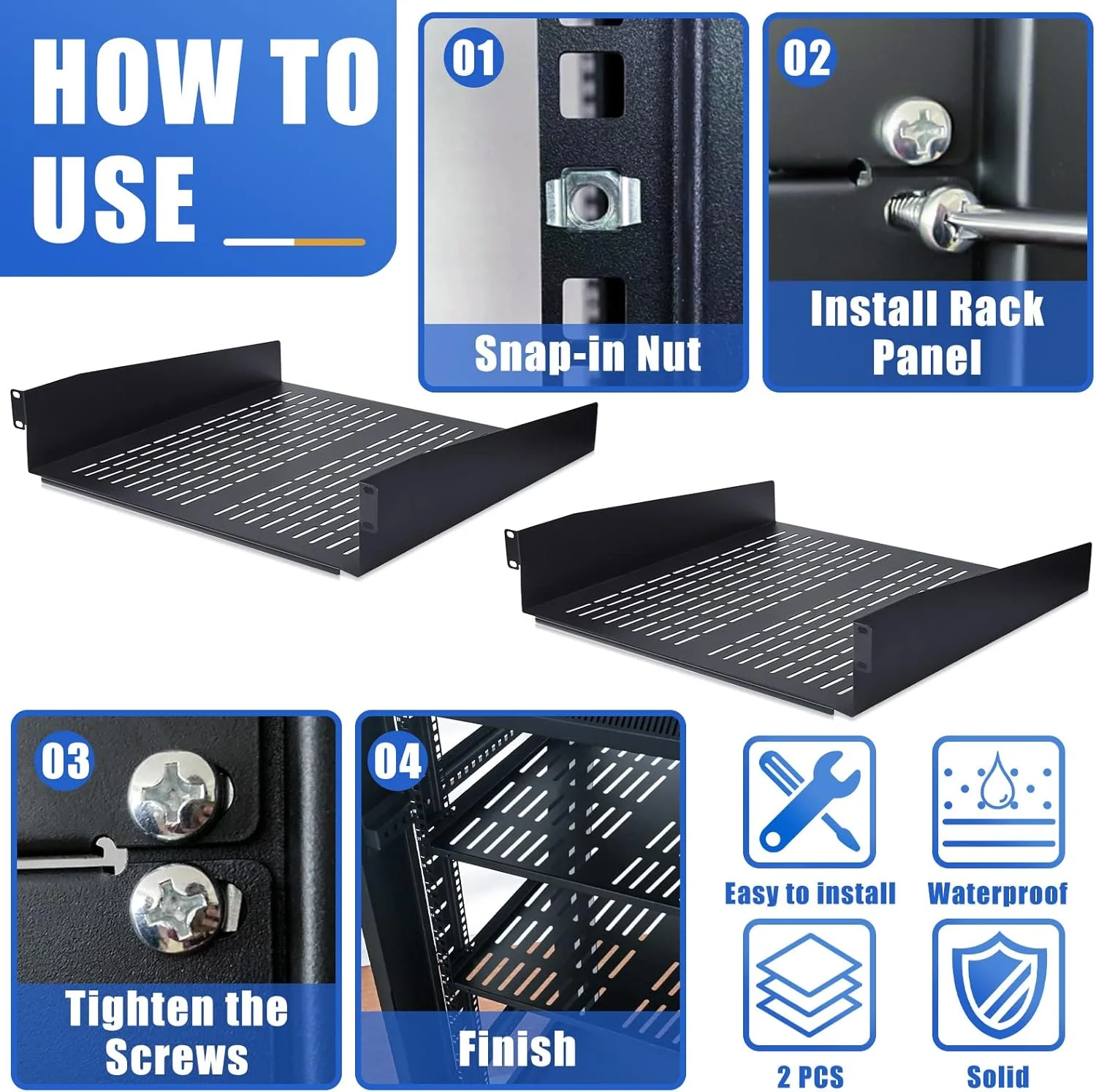 HOW TO USE

01
Snap-in Nut

02
Install Rack Panel

03
Tighten the Screws

04
Finish

Easy to install

Waterproof

2 PCS

Solid