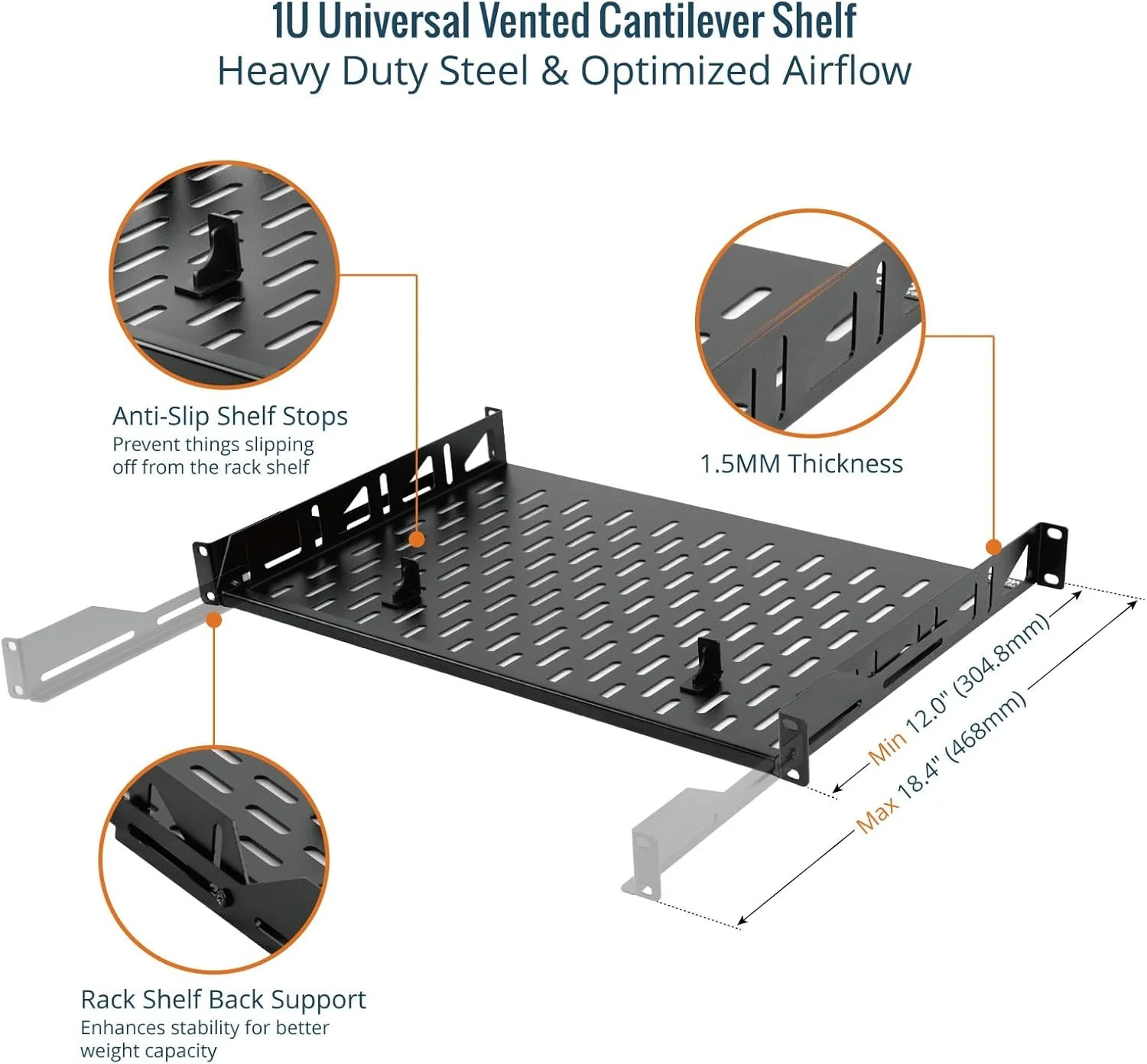 1U Universal Vented Cantilever Shelf
Heavy Duty Steel & Optimized Airflow

Anti-Slip Shelf Stops
Prevent things slipping off from the rack shelf

1.5MM Thickness

Min 12.0" (304.8mm)
Max 18.4" (468mm)

Rack Shelf Back Support
Enhances stability for better weight capacity