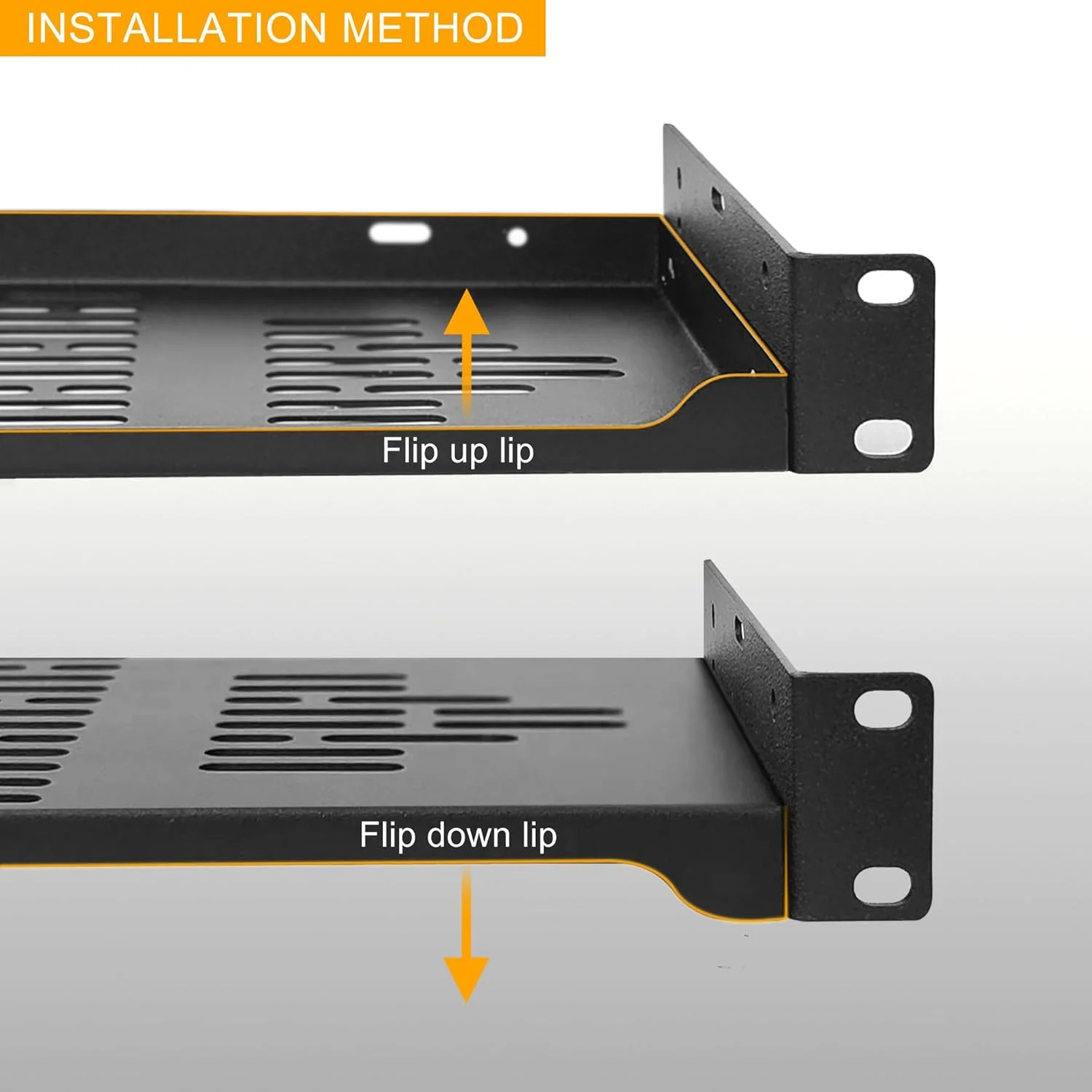 INSTALLATION METHOD

Flip up lip

Flip down lip