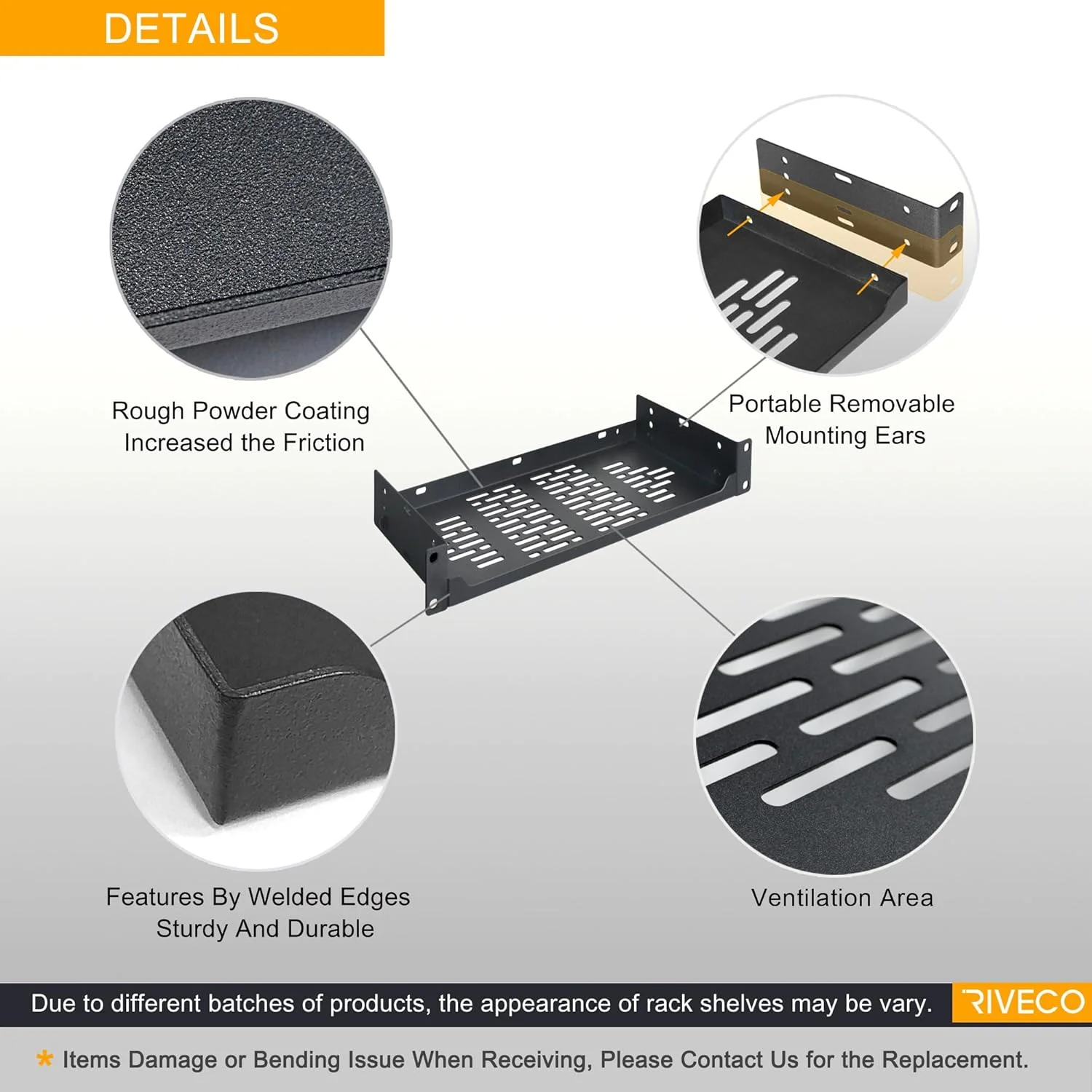 DETAILS

Rough Powder Coating
Increased the Friction

Portable Removable
Mounting Ears

Features By Welded Edges
Sturdy And Durable

Ventilation Area

Due to different batches of products, the appearance of rack shelves may be vary.

RIVECO

* Items Damage or Bending Issue When Receiving, Please Contact Us for the Replacement.