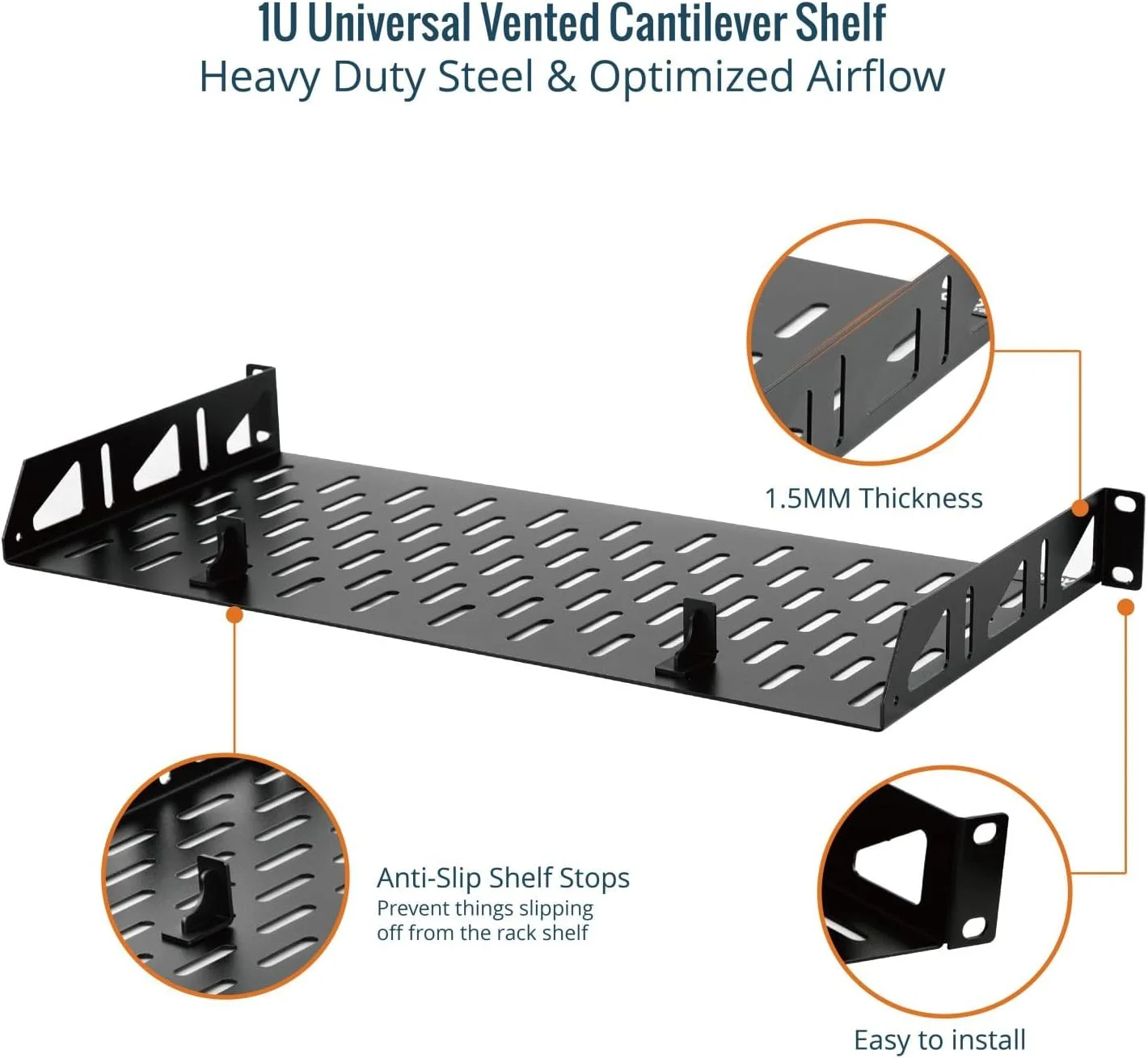 1U Universal Vented Cantilever Shelf
Heavy Duty Steel & Optimized Airflow

1.5MM Thickness

Anti-Slip Shelf Stops
Prevent things slipping off from the rack shelf

Easy to install