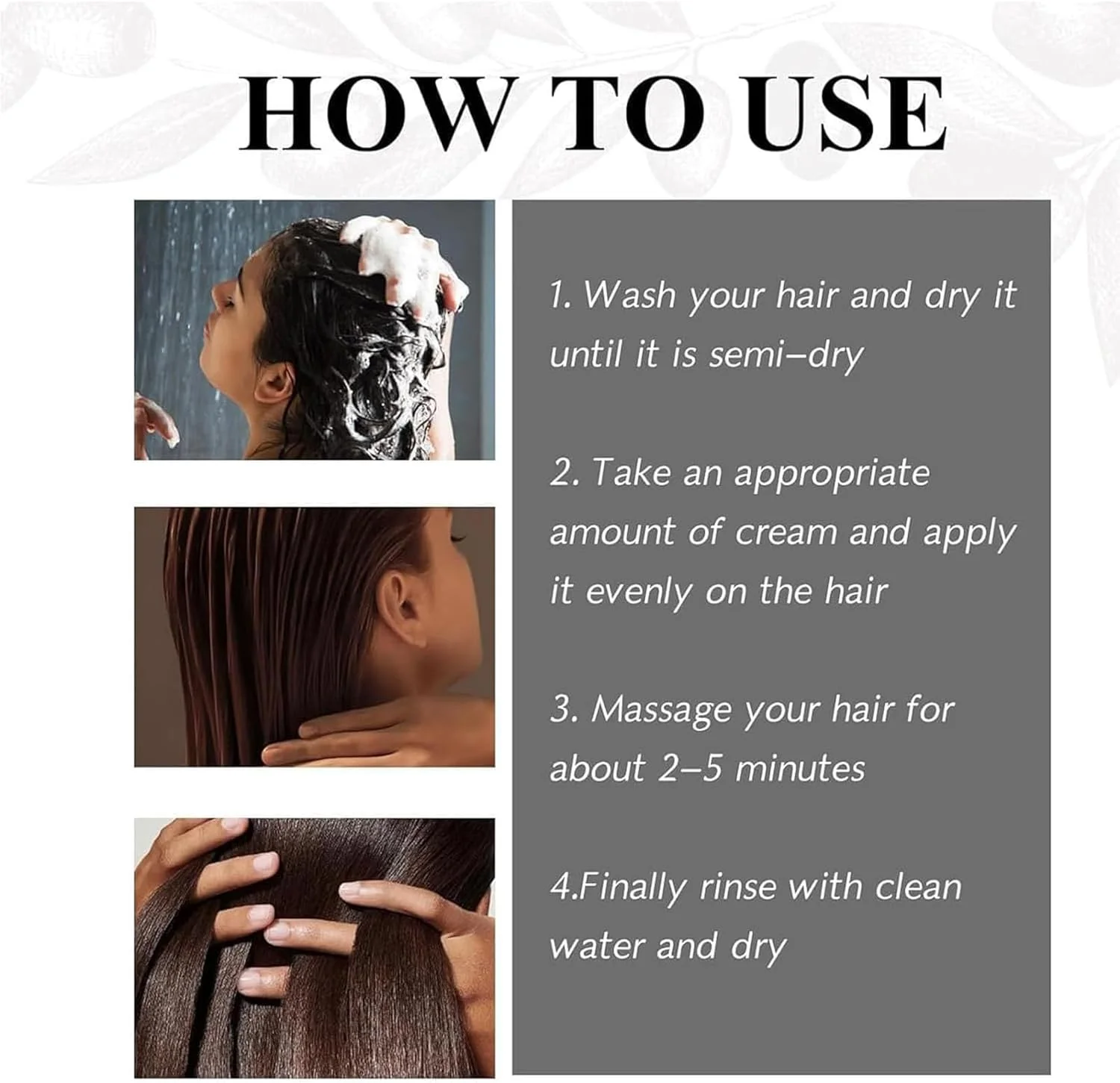 HOW TO USE

1. Wash your hair and dry it until it is semi–dry

2. Take an appropriate amount of cream and apply it evenly on the hair

3. Massage your hair for about 2–5 minutes

4.Finally rinse with clean water and dry