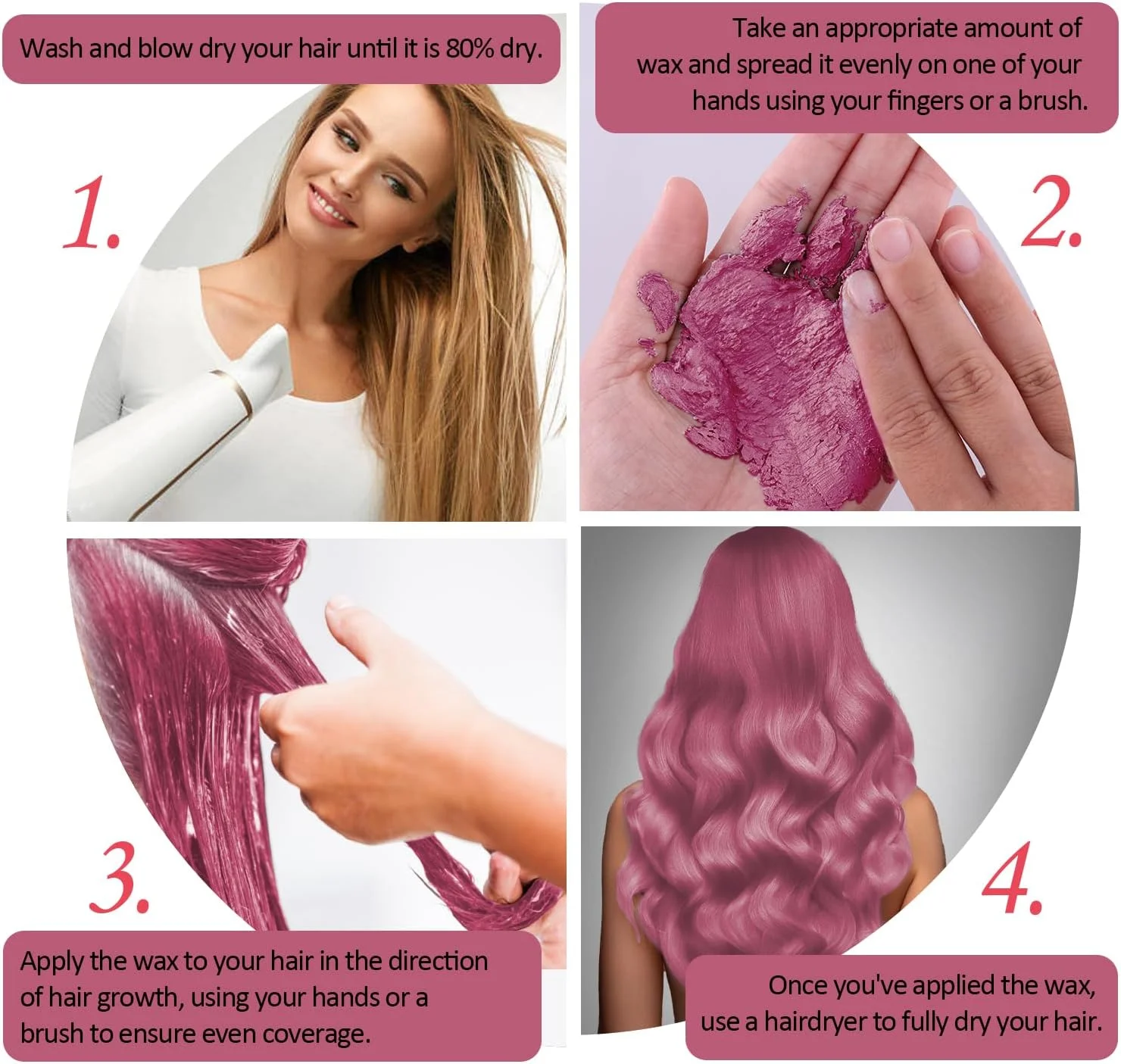 Wash and blow dry your hair until it is 80% dry.

1.

Take an appropriate amount of wax and spread it evenly on one of your hands using your fingers or a brush.

2.

3.

Apply the wax to your hair in the direction of hair growth, using your hands or a brush to ensure even coverage.

4.

Once you've applied the wax, use a hairdryer to fully dry your hair.