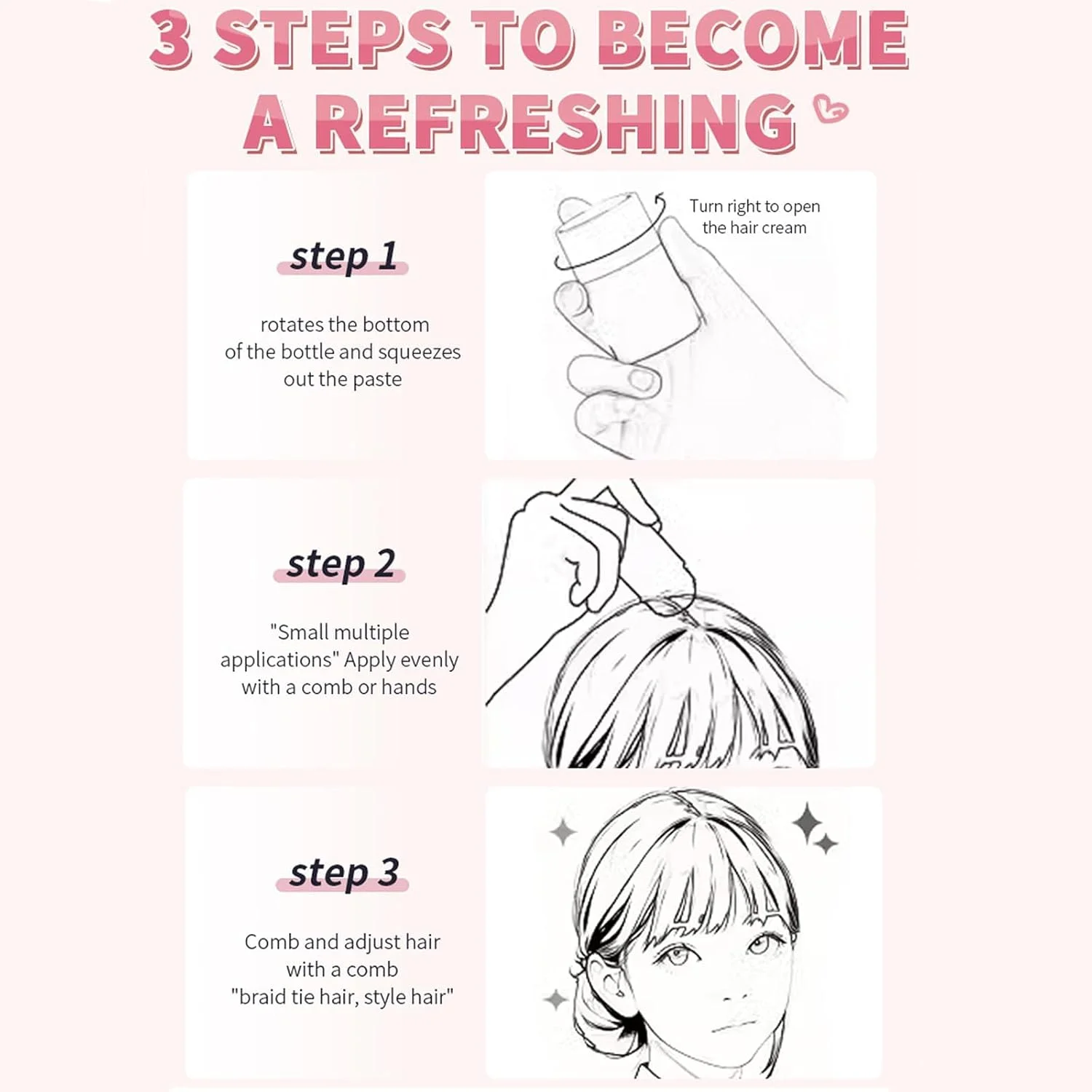 3 STEPS TO BECOME A REFRESHING

step 1

rotates the bottom of the bottle and squeezes out the paste

Turn right to open the hair cream

step 2

"Small multiple applications" Apply evenly with a comb or hands

step 3

Comb and adjust hair with a comb "braid tie hair, style hair"