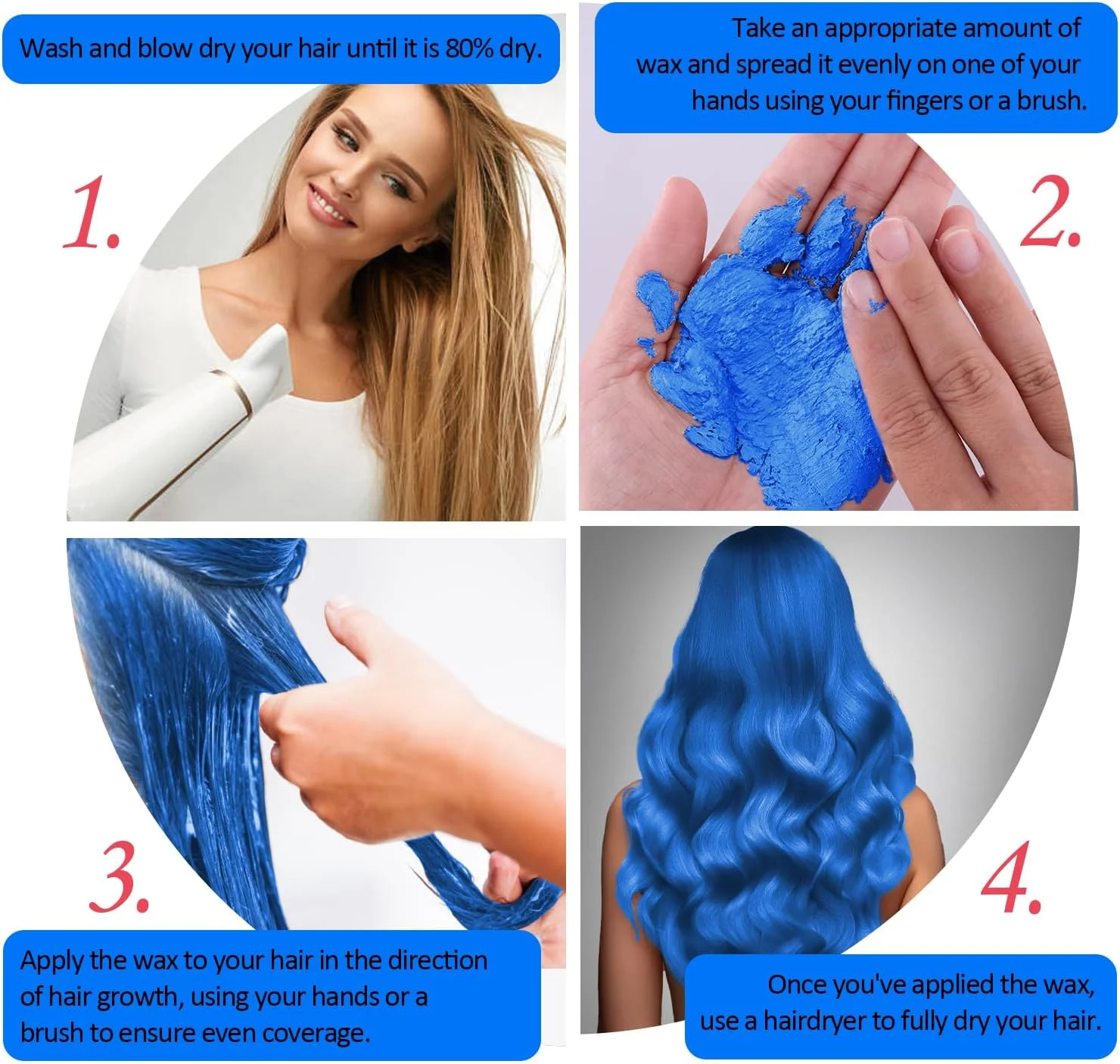 Wash and blow dry your hair until it is 80% dry.

1.

Take an appropriate amount of wax and spread it evenly on one of your hands using your fingers or a brush.

2.

3.

Apply the wax to your hair in the direction of hair growth, using your hands or a brush to ensure even coverage.

4.

Once you've applied the wax, use a hairdryer to fully dry your hair.