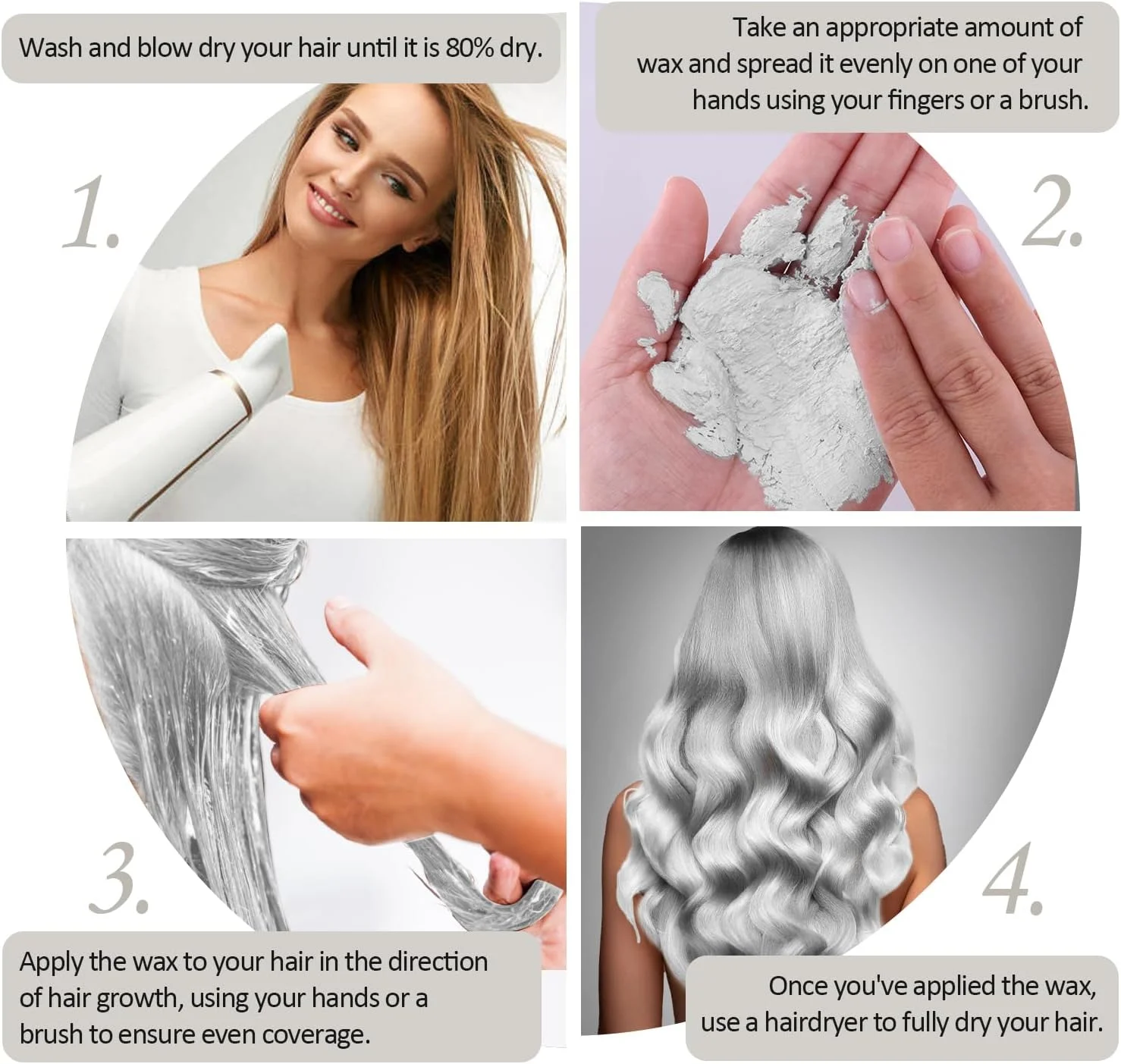 Wash and blow dry your hair until it is 80% dry.

1.

Take an appropriate amount of wax and spread it evenly on one of your hands using your fingers or a brush.

2.

3.

Apply the wax to your hair in the direction of hair growth, using your hands or a brush to ensure even coverage.

4.

Once you've applied the wax, use a hairdryer to fully dry your hair.