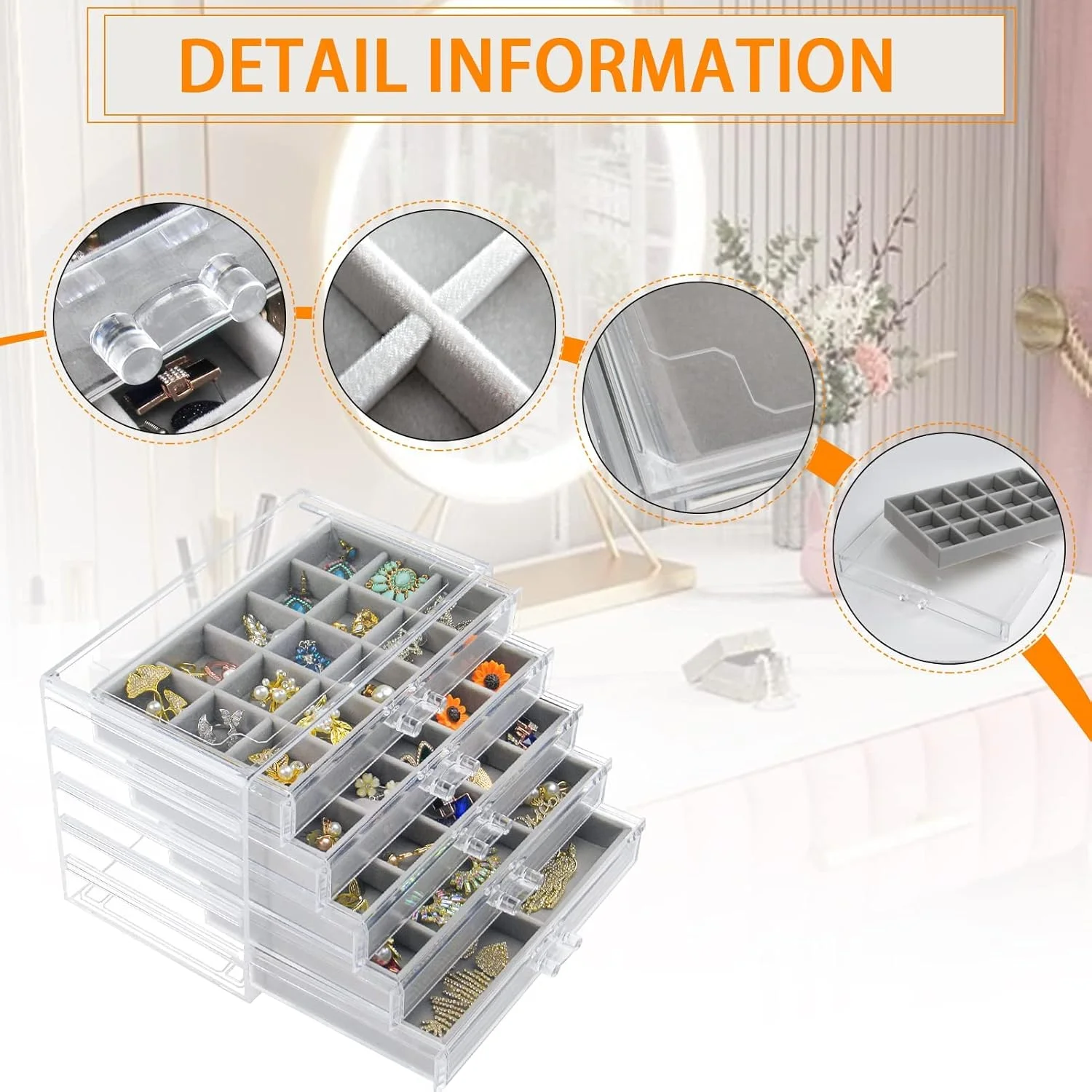 DETAIL INFORMATION