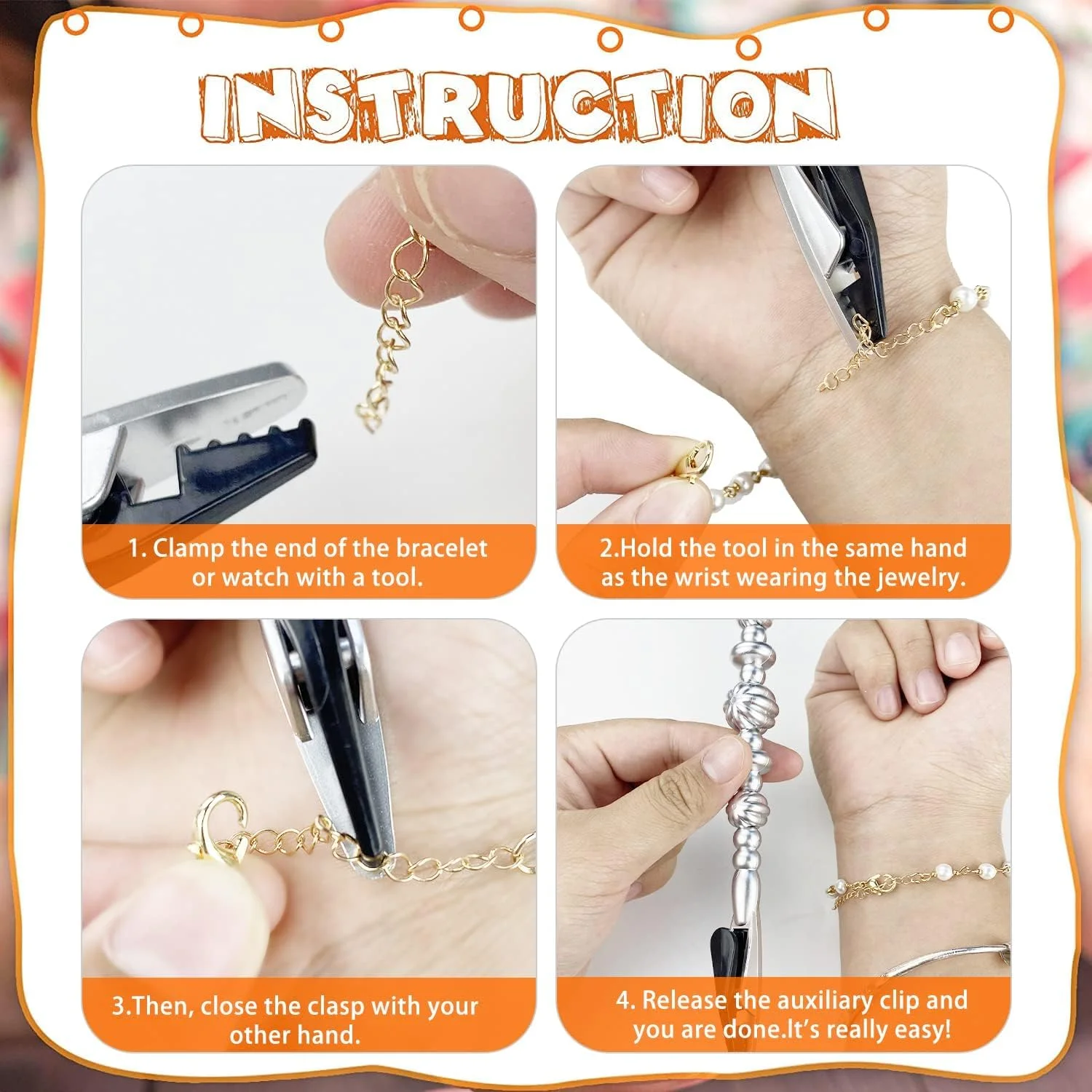 INSTRUCTION

1. Clamp the end of the bracelet or watch with a tool.

2.Hold the tool in the same hand as the wrist wearing the jewelry.

3.Then, close the clasp with your other hand.

4. Release the auxiliary clip and you are done.It's really easy!