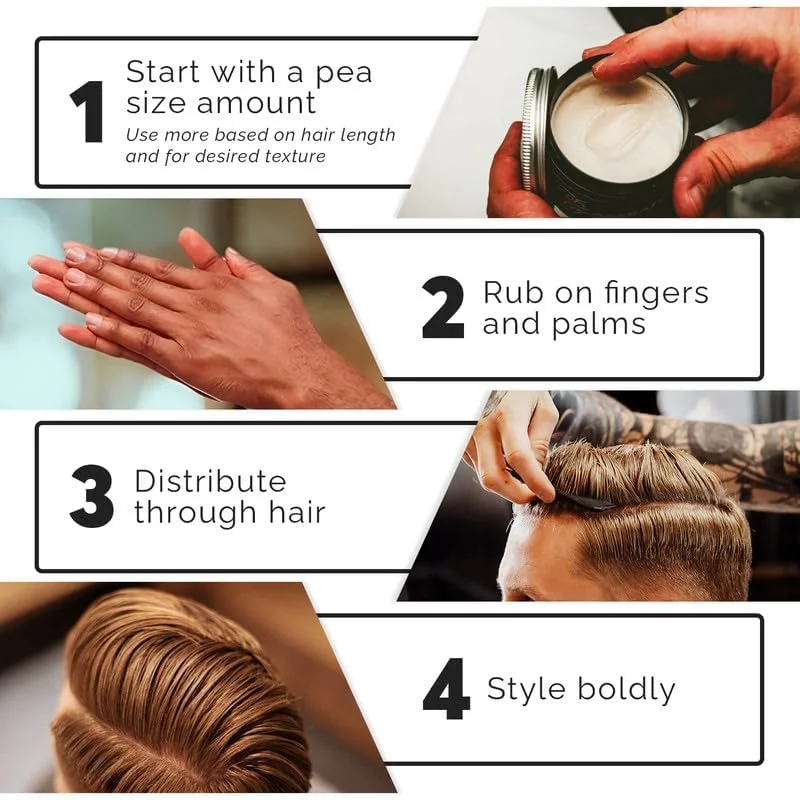 1 Start with a pea size amount
Use more based on hair length and for desired texture

2 Rub on fingers and palms

3 Distribute through hair

4 Style boldly