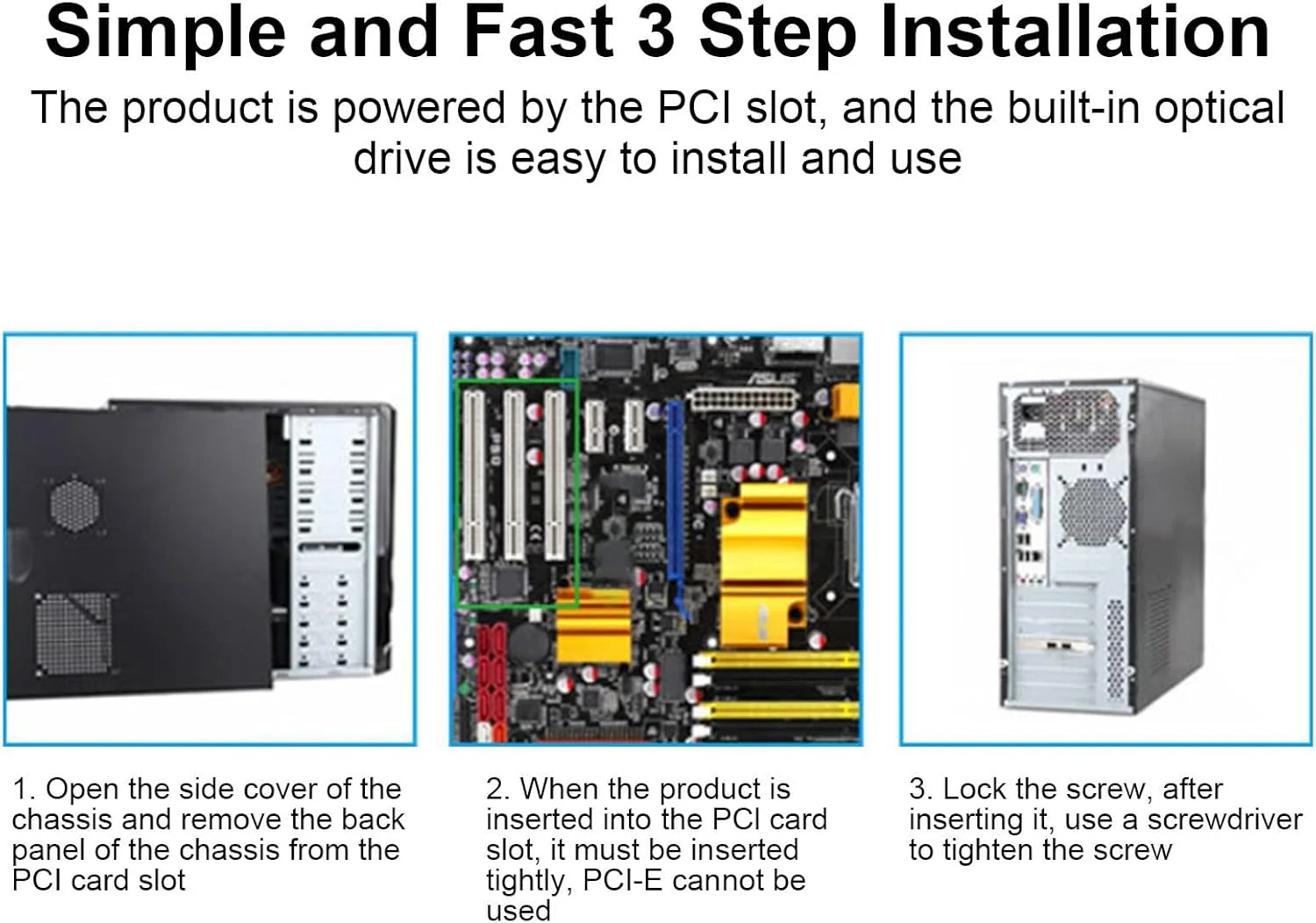 Simple and Fast 3 Step Installation

The product is powered by the PCI slot, and the built-in optical drive is easy to install and use

ASUS

1. Open the side cover of the chassis and remove the back panel of the chassis from the PCI card slot

2. When the product is inserted into the PCI card slot, it must be inserted tightly, PCI-E cannot be used

3. Lock the screw, after inserting it, use a screwdriver to tighten the screw