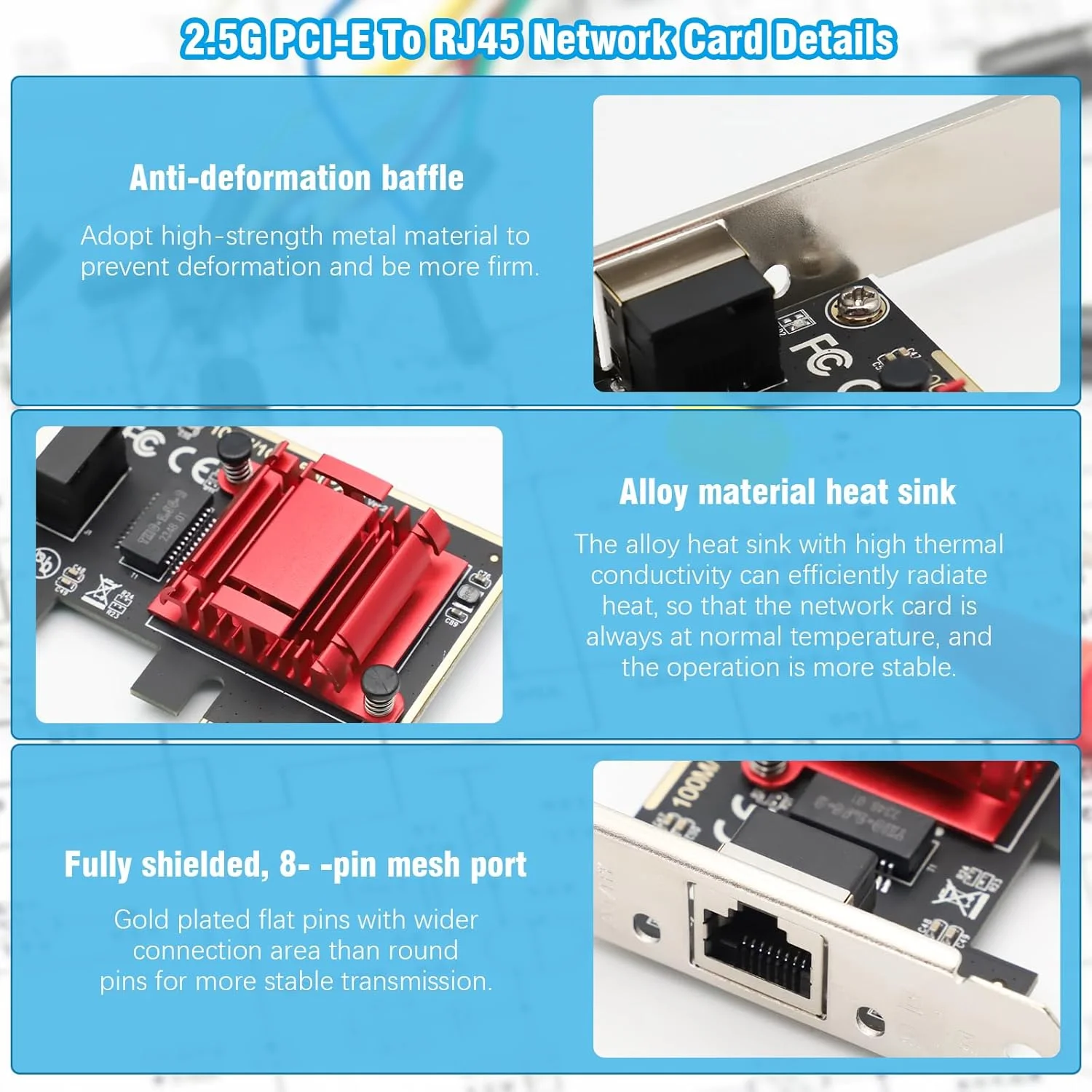 2.5G PCI-E To RJ45 Network Card Details

Anti-deformation baffle

Adopt high-strength metal material to prevent deformation and be more firm.

FC

FC CE

Alloy material heat sink

The alloy heat sink with high thermal conductivity can efficiently radiate heat, so that the network card is always at normal temperature, and the operation is more stable.

Fully shielded, 8- -pin mesh port

Gold plated flat pins with wider connection area than round pins for more stable transmission.

100M