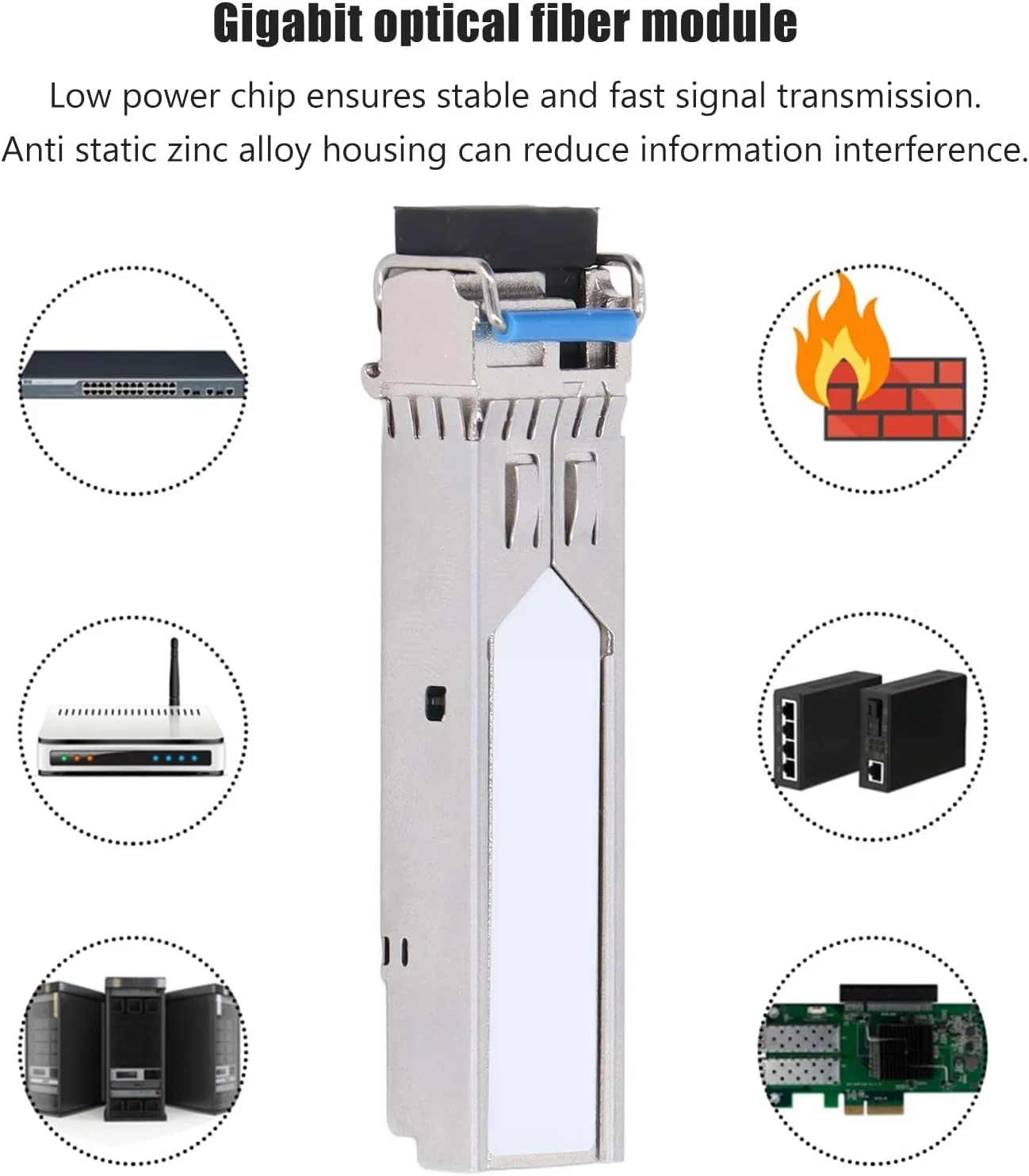 Gigabit optical fiber module

Low power chip ensures stable and fast signal transmission. Anti static zinc alloy housing can reduce information interference.