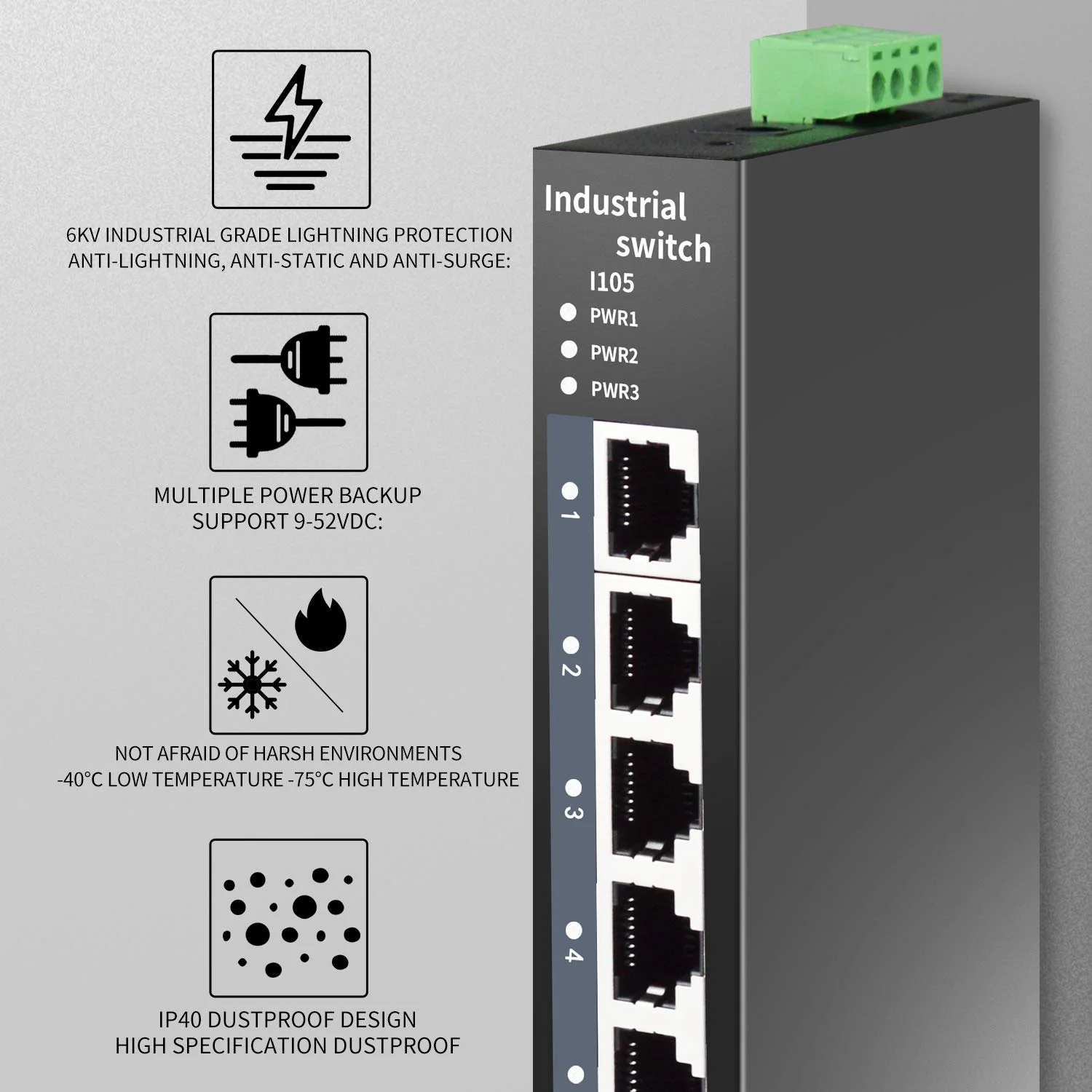 6KV INDUSTRIAL GRADE LIGHTNING PROTECTION
ANTI-LIGHTNING, ANTI-STATIC AND ANTI-SURGE:

MULTIPLE POWER BACKUP
SUPPORT 9-52VDC:

NOT AFRAID OF HARSH ENVIRONMENTS
-40°C LOW TEMPERATURE -75°C HIGH TEMPERATURE

IP40 DUSTPROOF DESIGN
HIGH SPECIFICATION DUSTPROOF

Industrial
switch
I105
PWR1
PWR2
PWR3

1

2

3

4