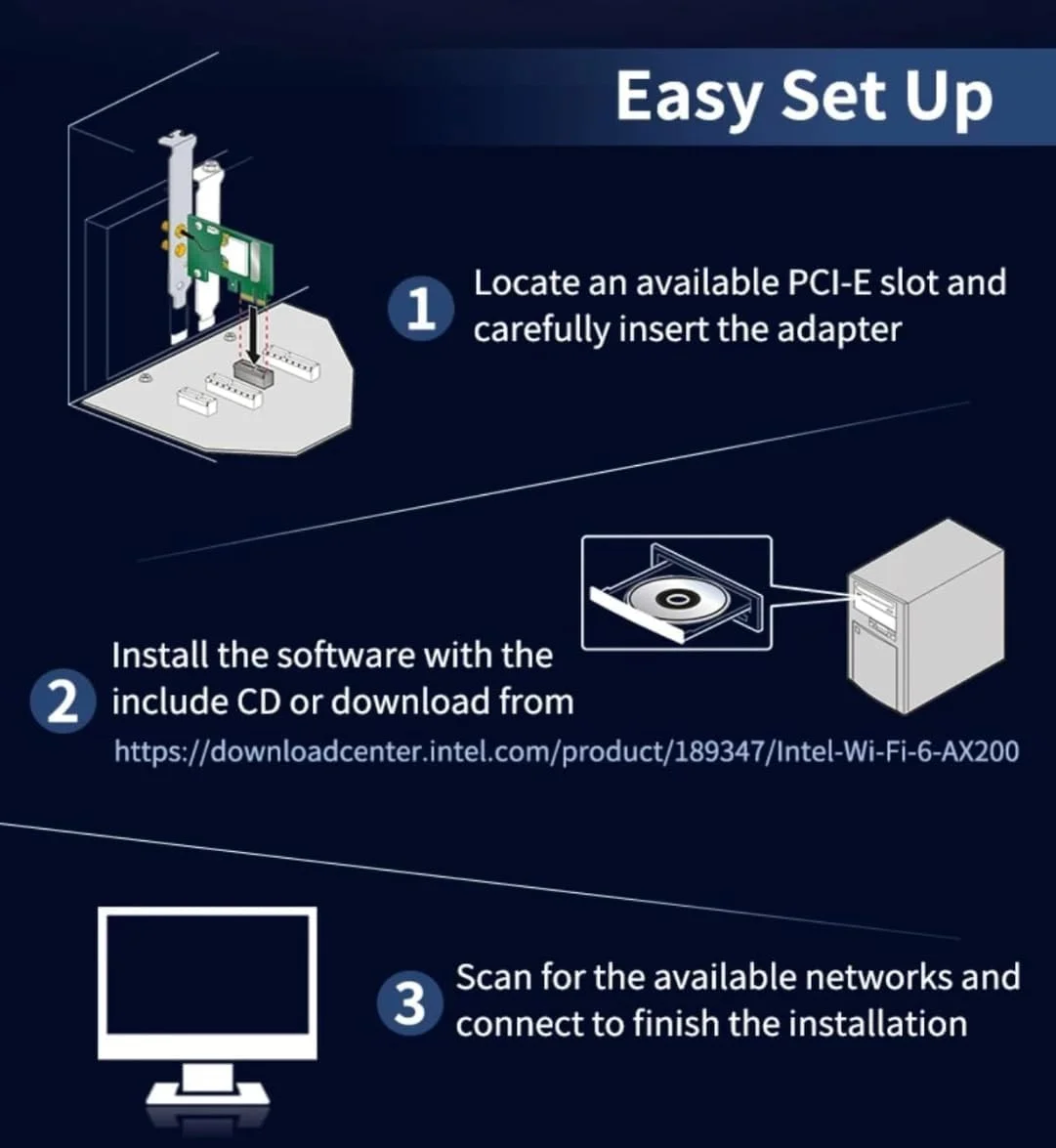 Easy Set Up

1 Locate an available PCI-E slot and carefully insert the adapter

2 Install the software with the include CD or download from
https://downloadcenter.intel.com/product/189347/Intel-Wi-Fi-6-AX200

3 Scan for the available networks and connect to finish the installation