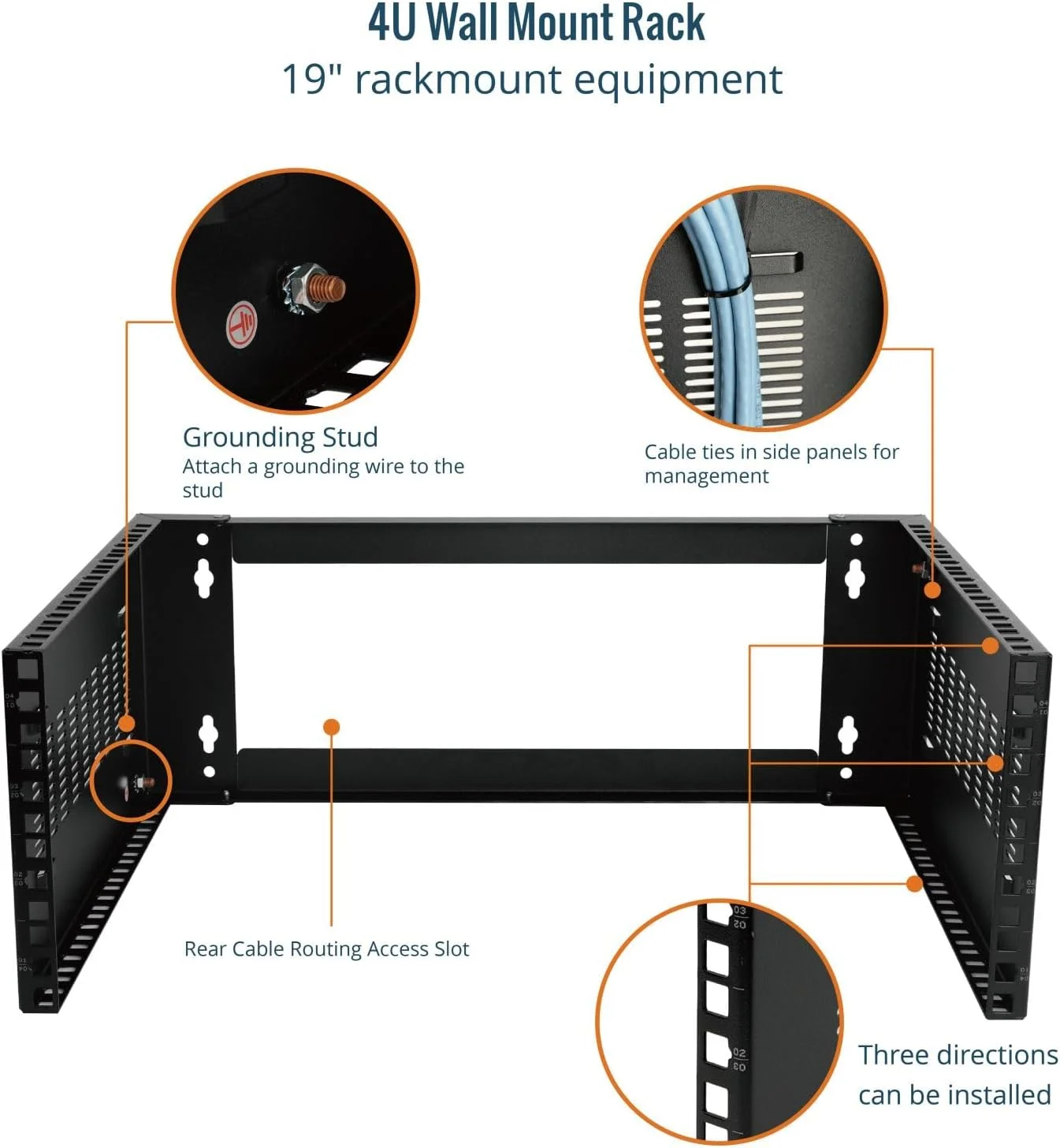 4U Wall Mount Rack
19" rackmount equipment

Grounding Stud
Attach a grounding wire to the stud

Cable ties in side panels for management

Rear Cable Routing Access Slot

03
02

02
03

Three directions can be installed