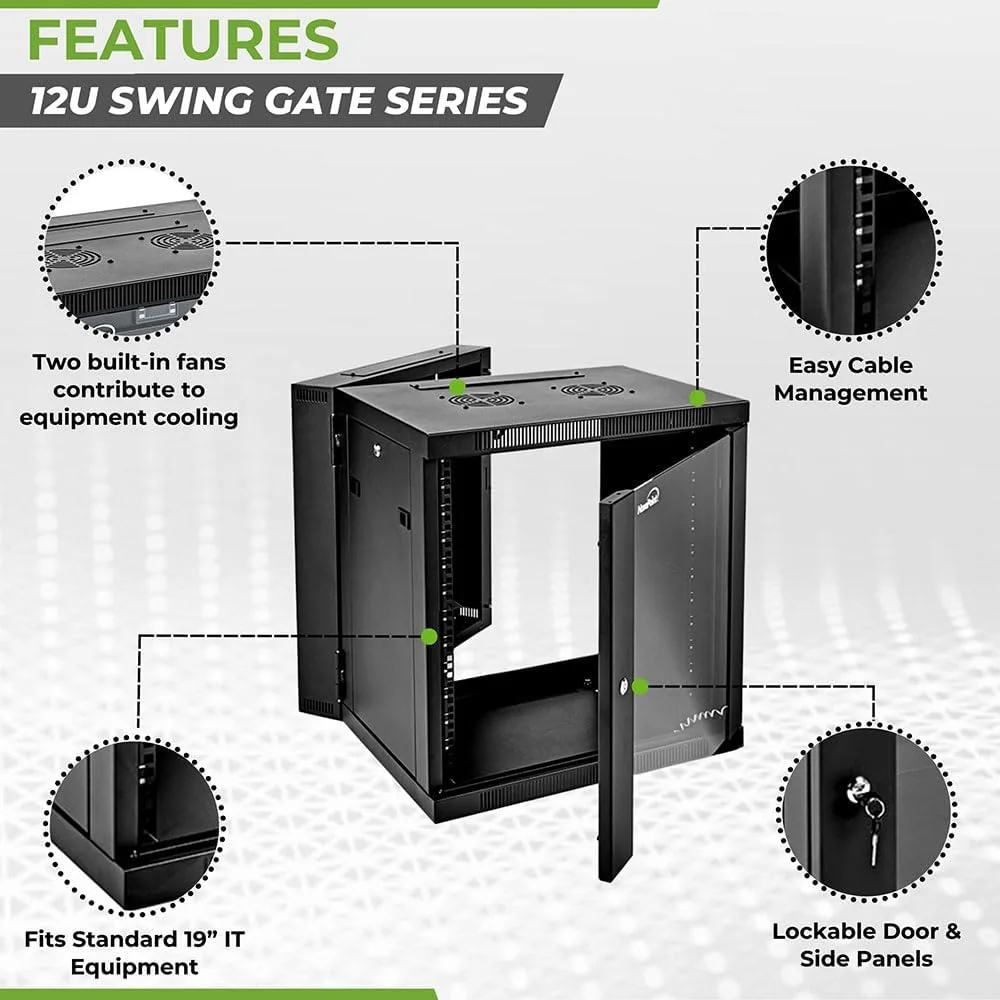 FEATURES
12U SWING GATE SERIES

Two built-in fans contribute to equipment cooling

Easy Cable Management

Fits Standard 19” IT Equipment

Lockable Door & Side Panels