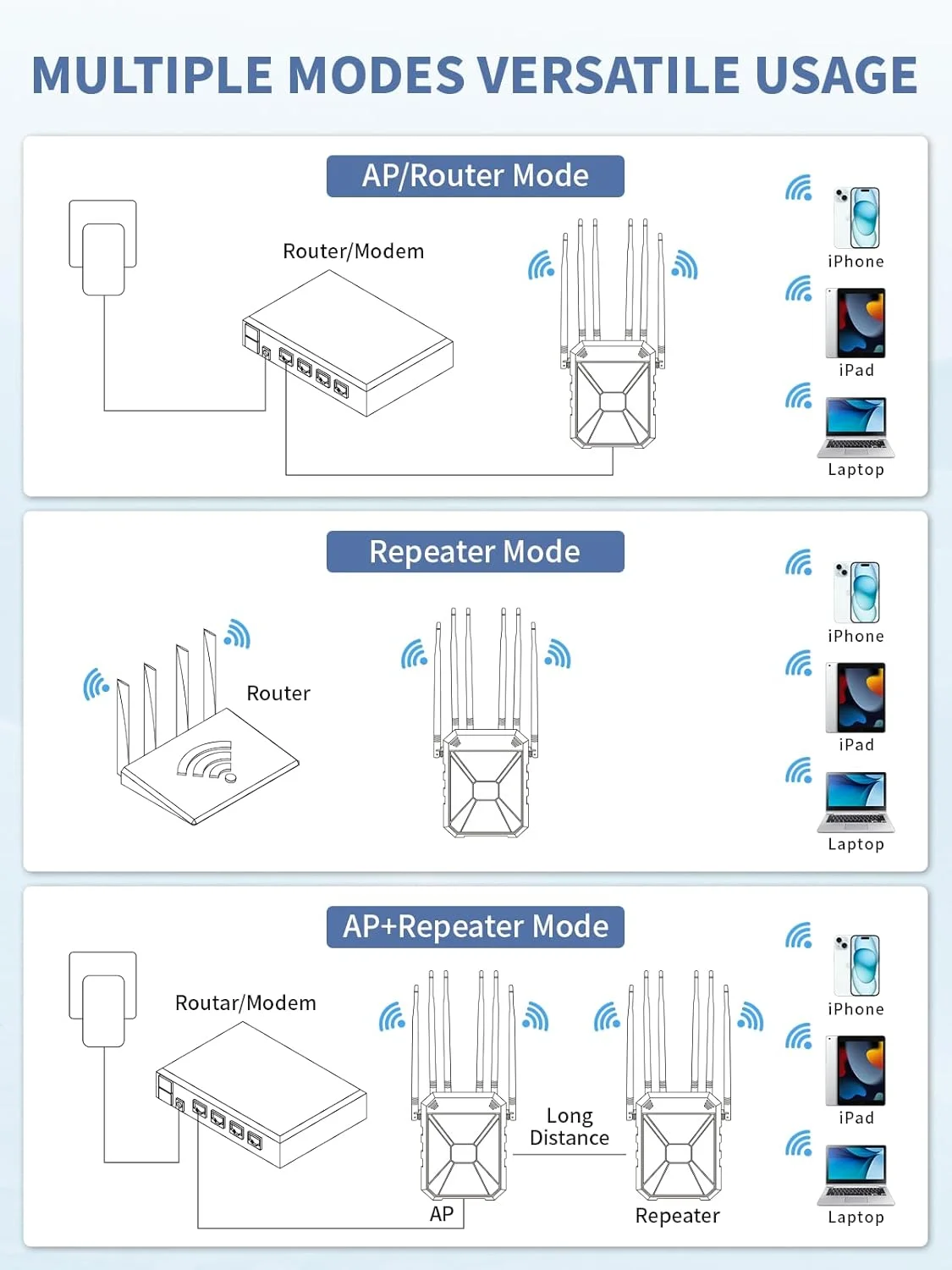 MULTIPLE MODES VERSATILE USAGE

AP/Router Mode

Router/Modem

iPhone

iPad

Laptop

Repeater Mode

Router

iPhone

iPad

Laptop

AP+Repeater Mode

Routar/Modem

Long Distance

AP

Repeater

iPhone

iPad

Laptop