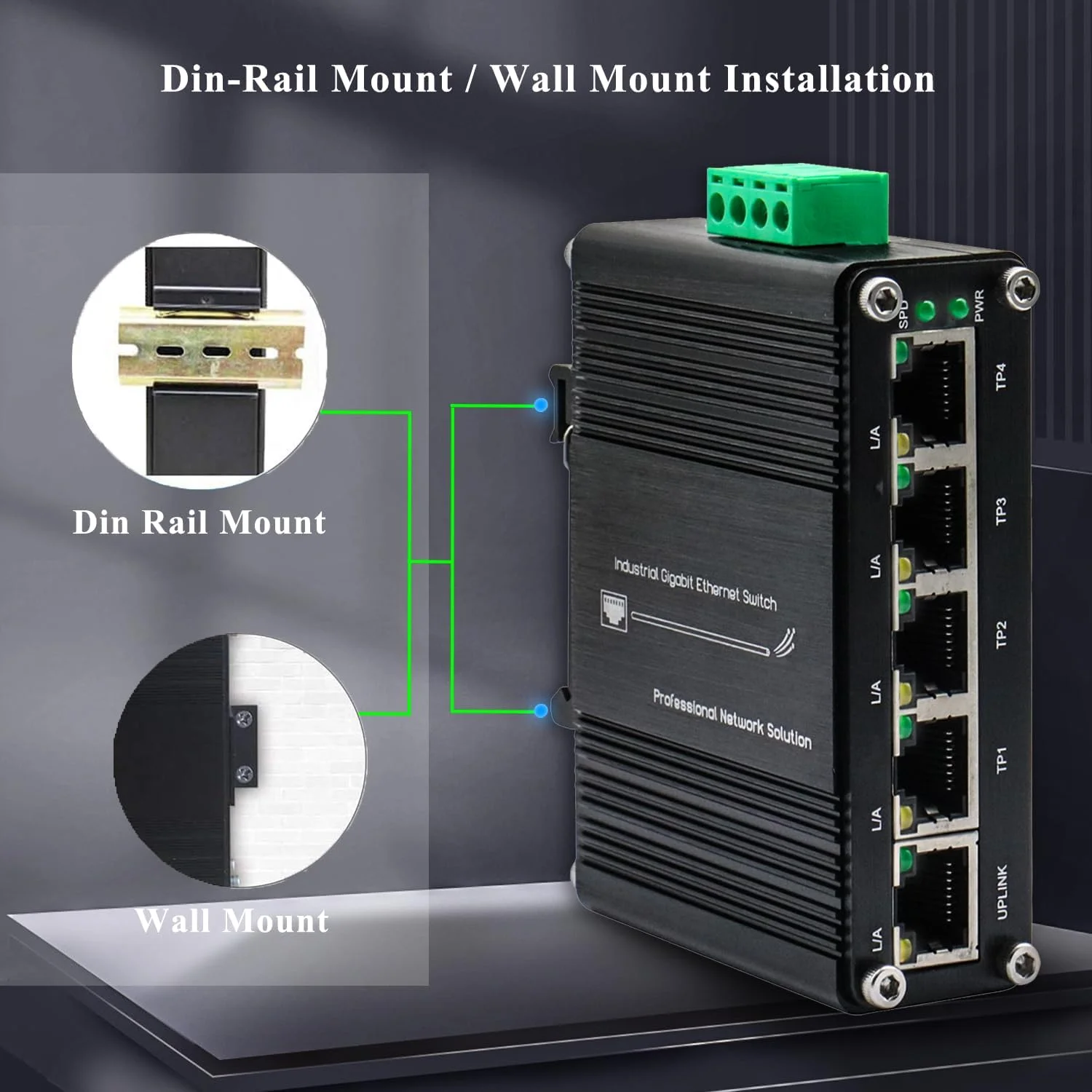 Din-Rail Mount / Wall Mount Installation

Din Rail Mount

Wall Mount

Industrial Gigabit Ethernet Switch

Professional Network Solution

SPD PWR

TP4

L/A

TP3

L/A

TP2

L/A

TP1

L/A

UPLINK

L/A