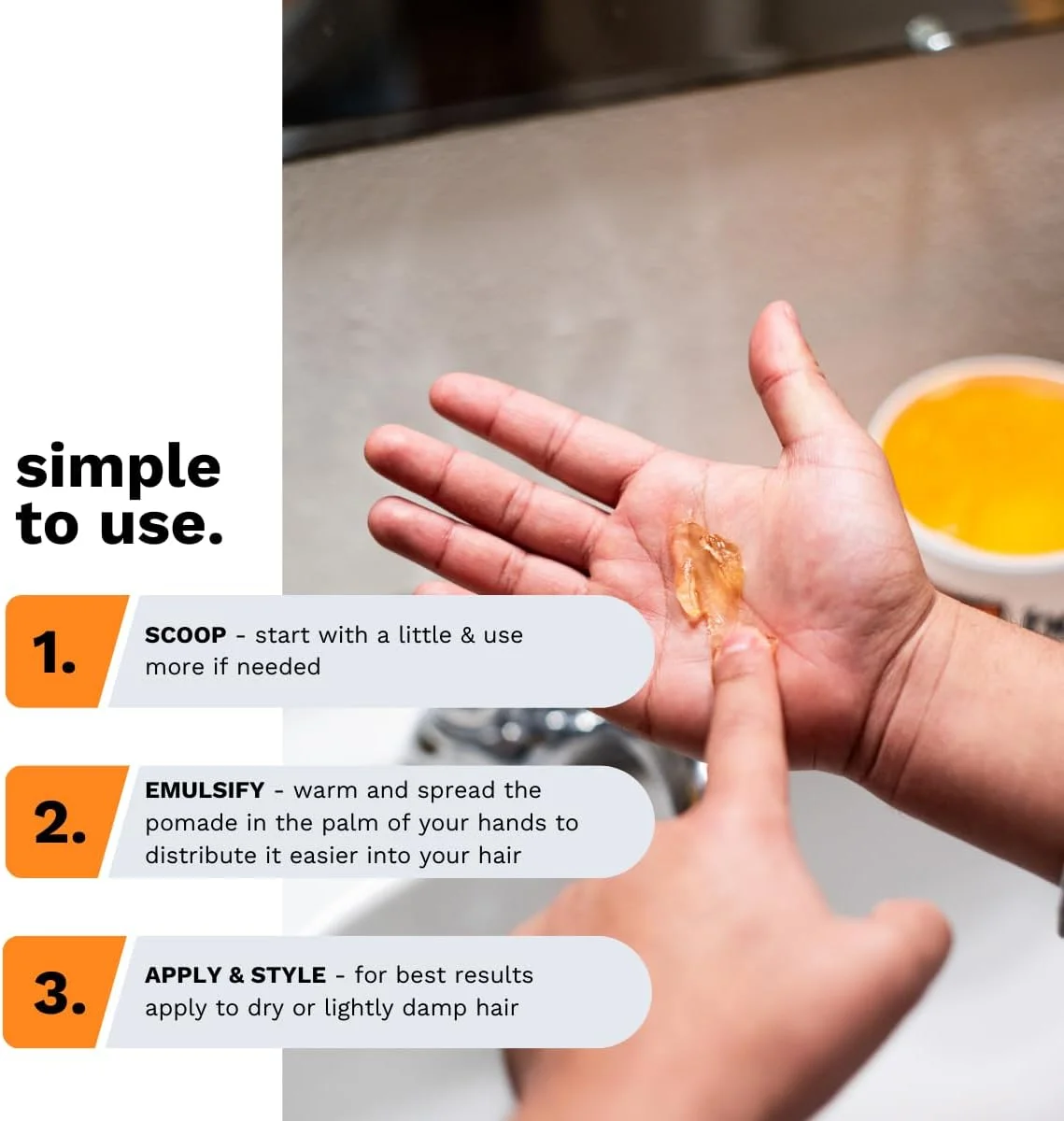 simple to use.

1.

SCOOP - start with a little & use more if needed

2.

EMULSIFY - warm and spread the pomade in the palm of your hands to distribute it easier into your hair

3.

APPLY & STYLE - for best results apply to dry or lightly damp hair