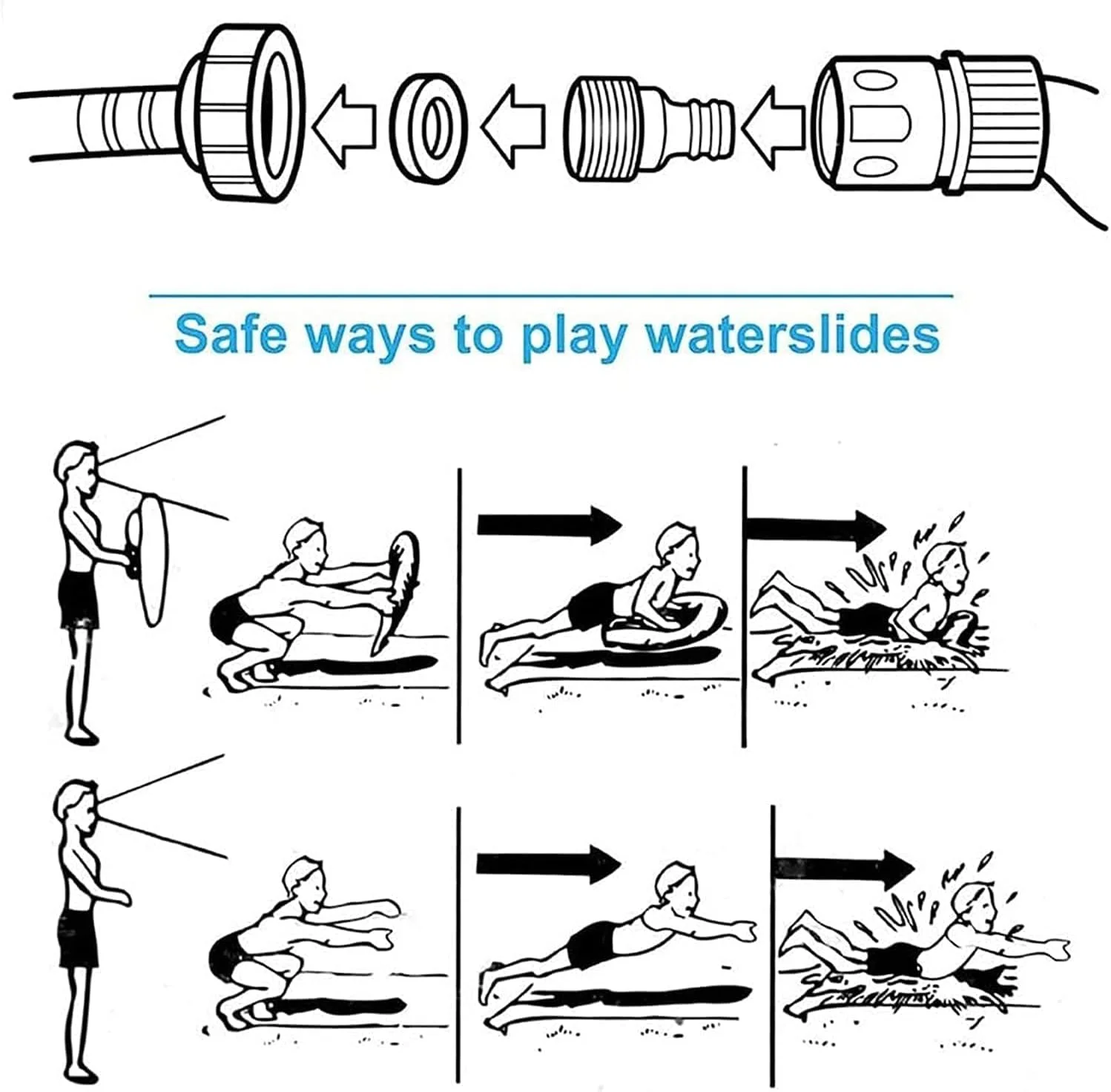 Safe ways to play waterslides