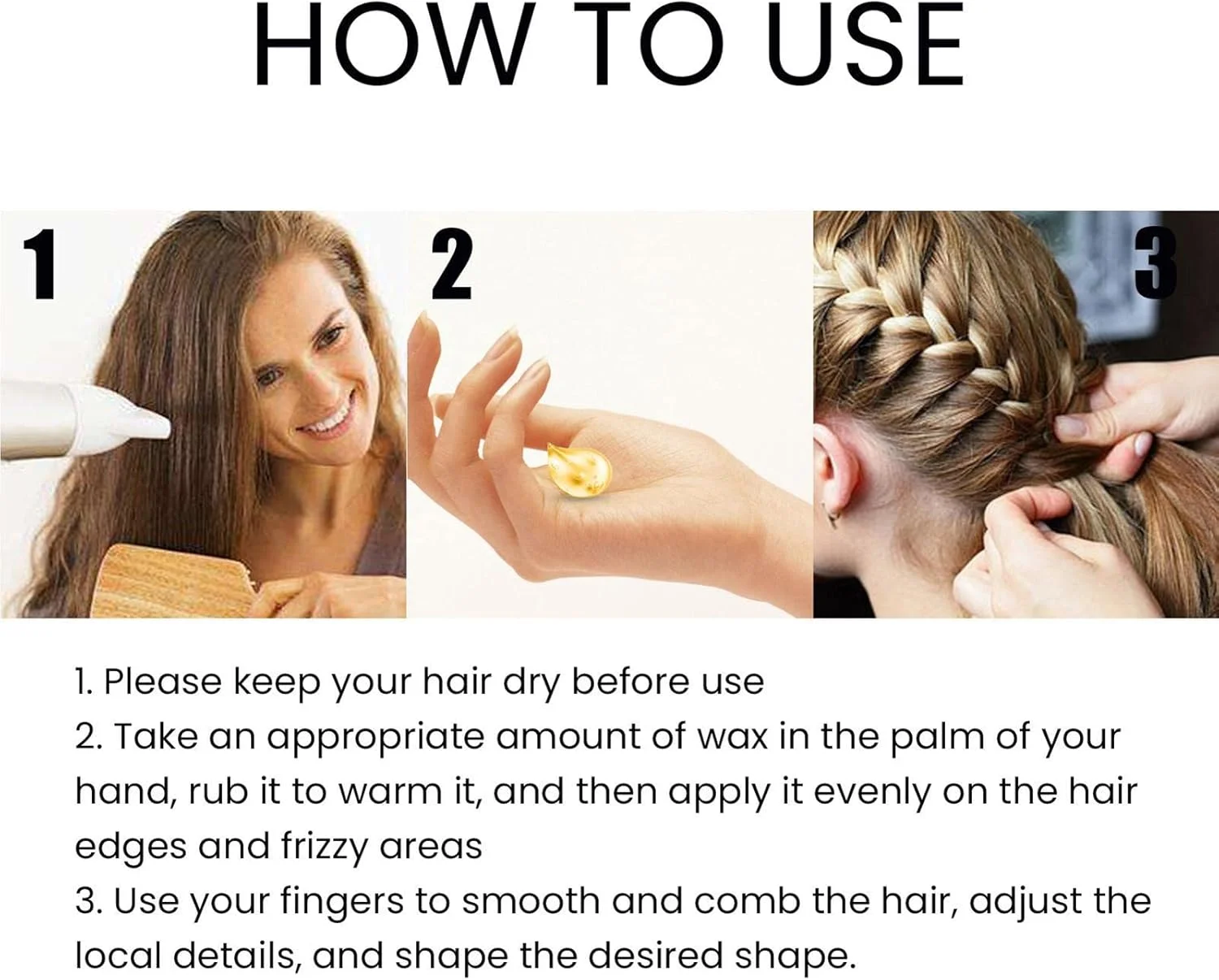 HOW TO USE

1

2

3

1. Please keep your hair dry before use
2. Take an appropriate amount of wax in the palm of your hand, rub it to warm it, and then apply it evenly on the hair edges and frizzy areas
3. Use your fingers to smooth and comb the hair, adjust the local details, and shape the desired shape.