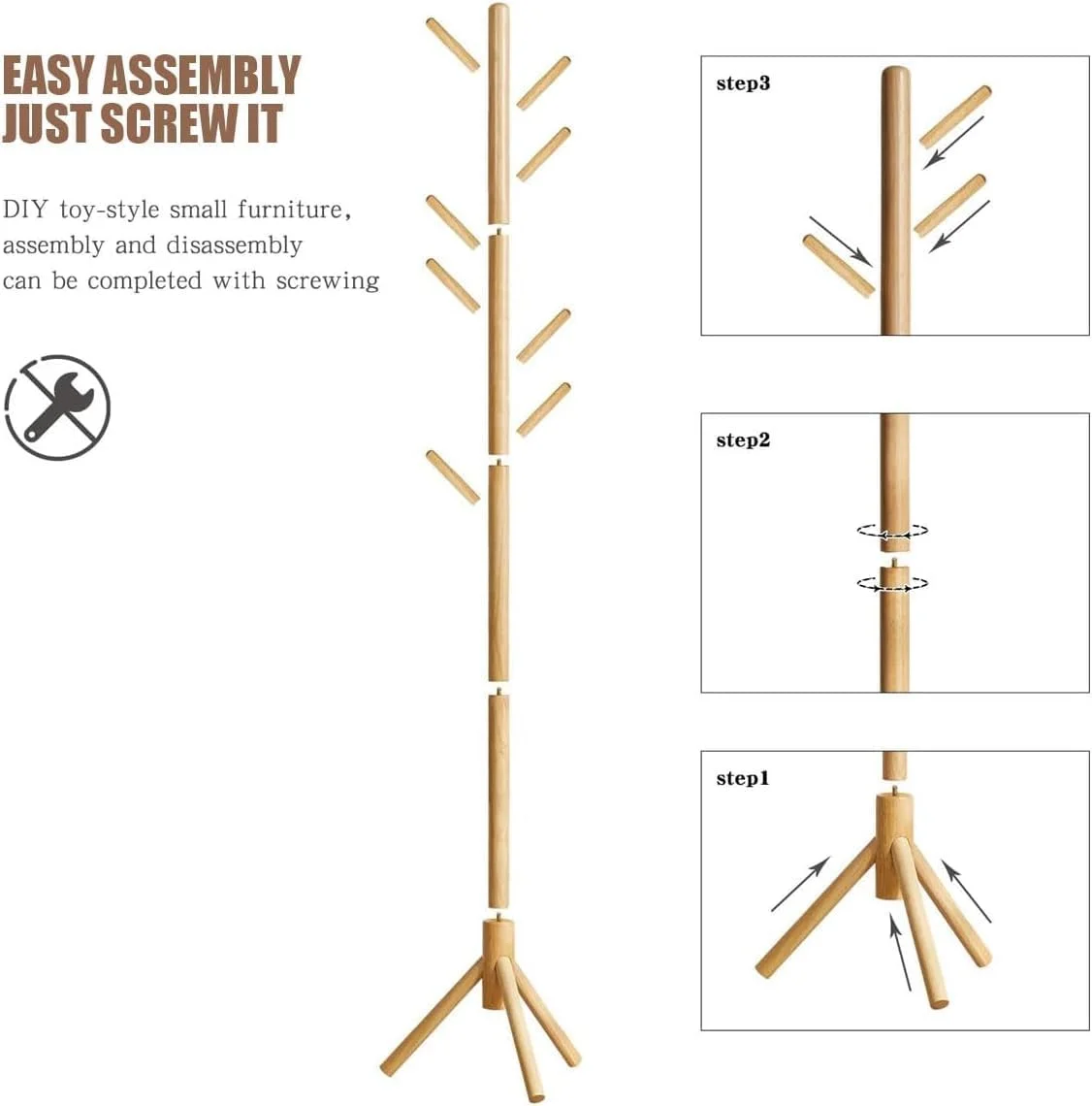 EASY ASSEMBLY
JUST SCREW IT

DIY toy-style small furniture, assembly and disassembly can be completed with screwing

step3

step2

step1