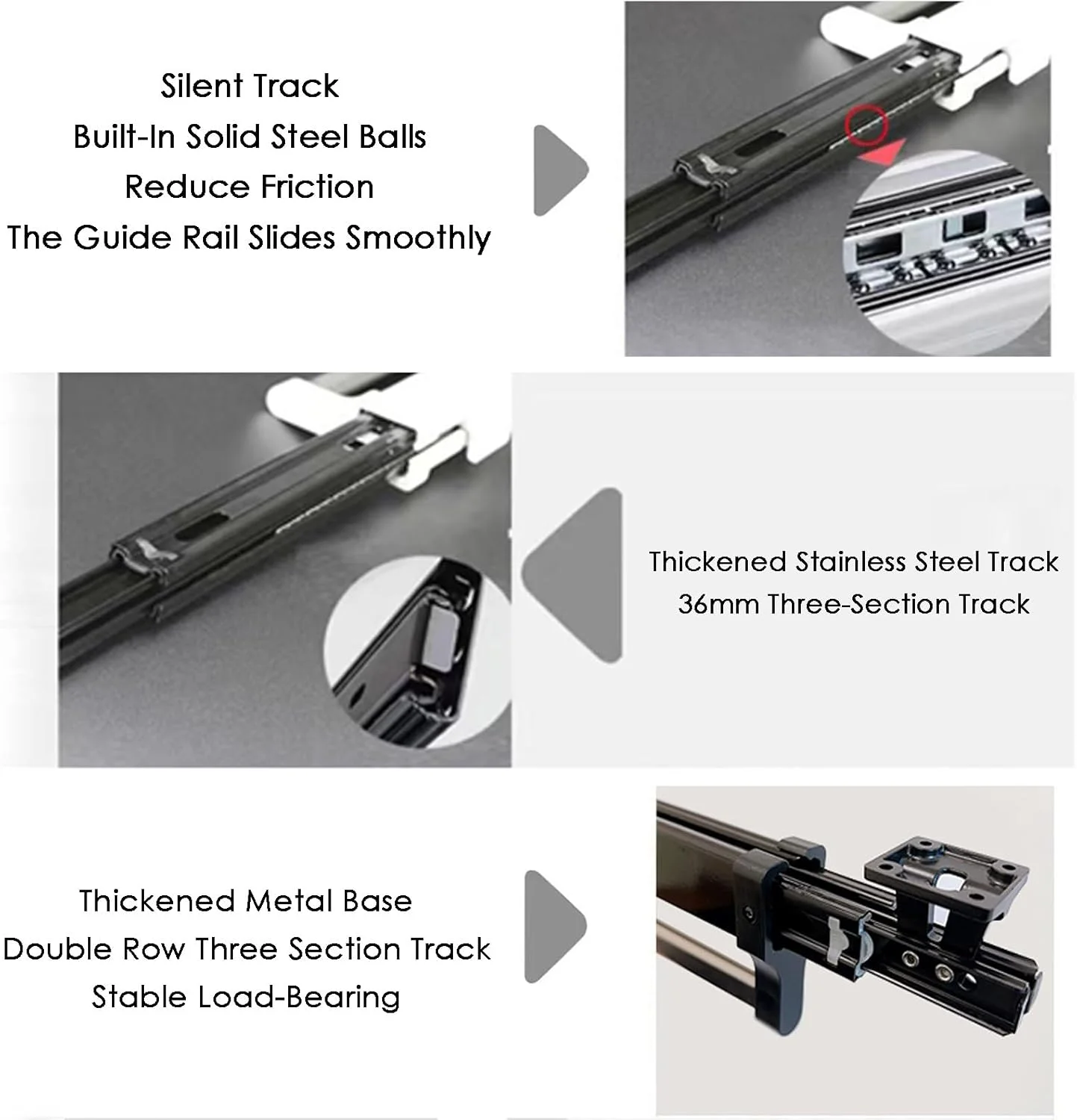 Silent Track
Built-In Solid Steel Balls
Reduce Friction
The Guide Rail Slides Smoothly

Thickened Stainless Steel Track
36mm Three-Section Track

Thickened Metal Base
Double Row Three Section Track
Stable Load-Bearing