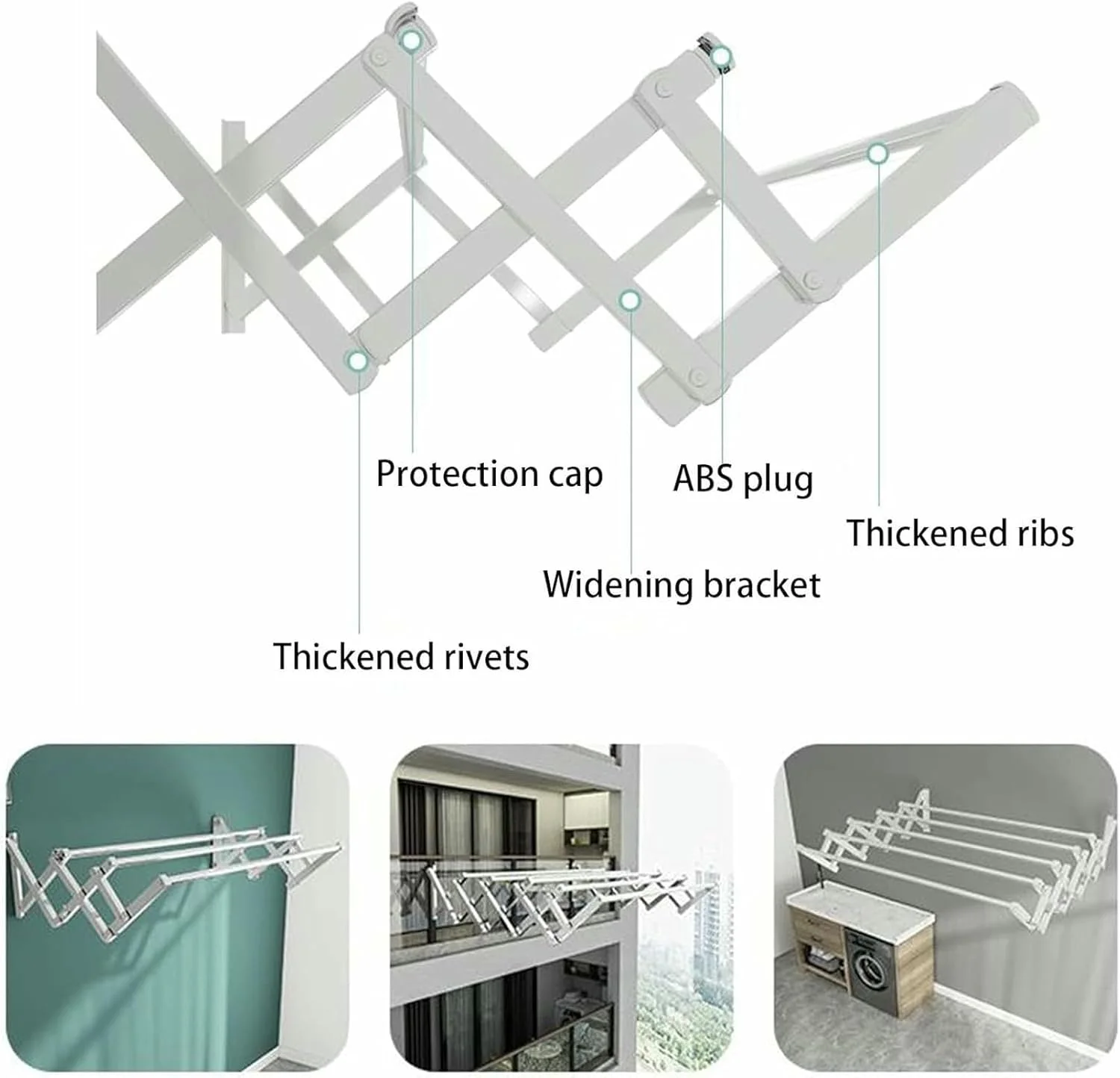 Protection cap

ABS plug

Thickened ribs

Widening bracket

Thickened rivets