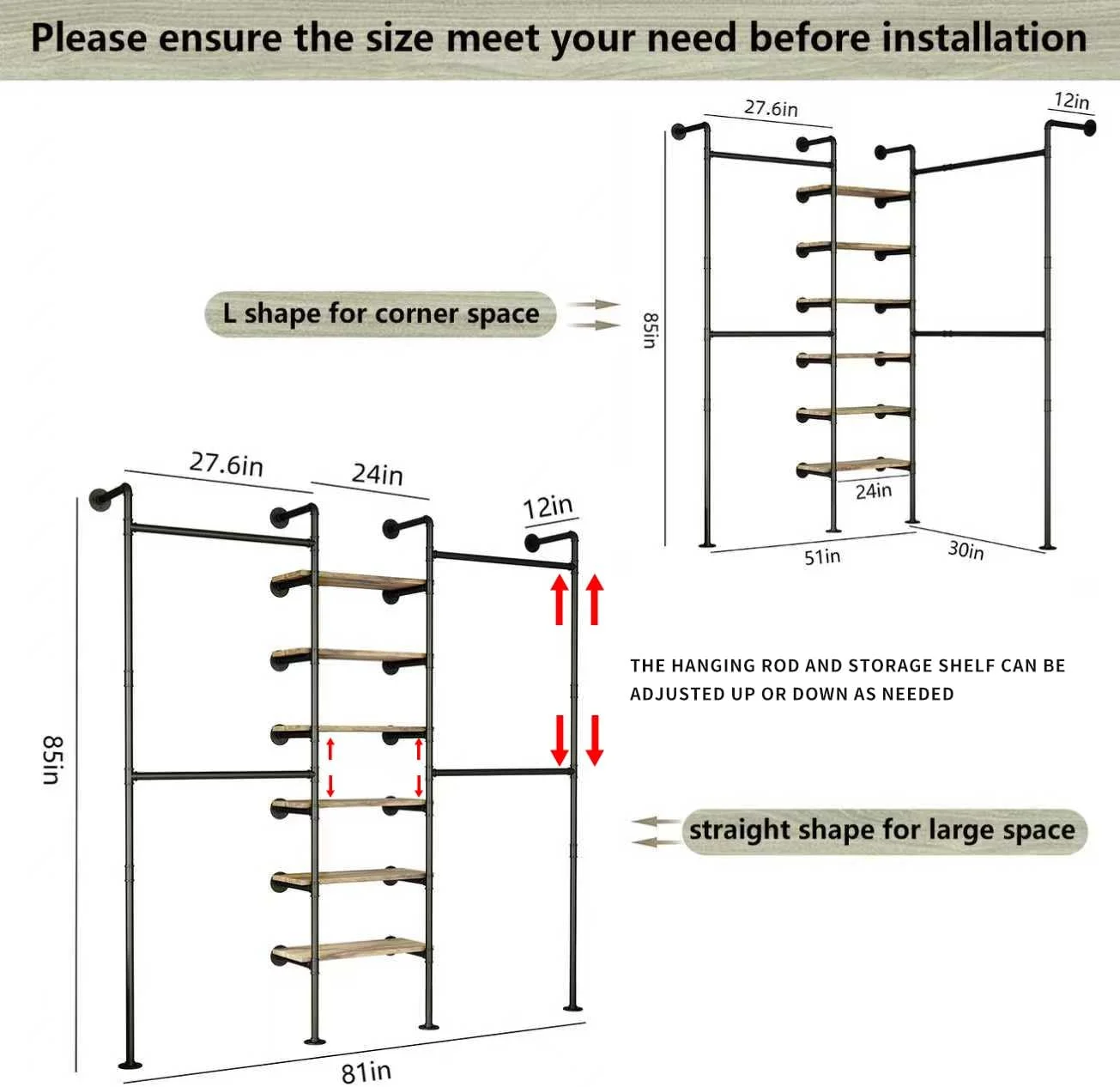 Please ensure the size meet your need before installation

27.6in

12in

L shape for corner space

85in

24in

51in

30in

27.6in

24in

12in

THE HANGING ROD AND STORAGE SHELF CAN BE ADJUSTED UP OR DOWN AS NEEDED

85in

straight shape for large space

81in