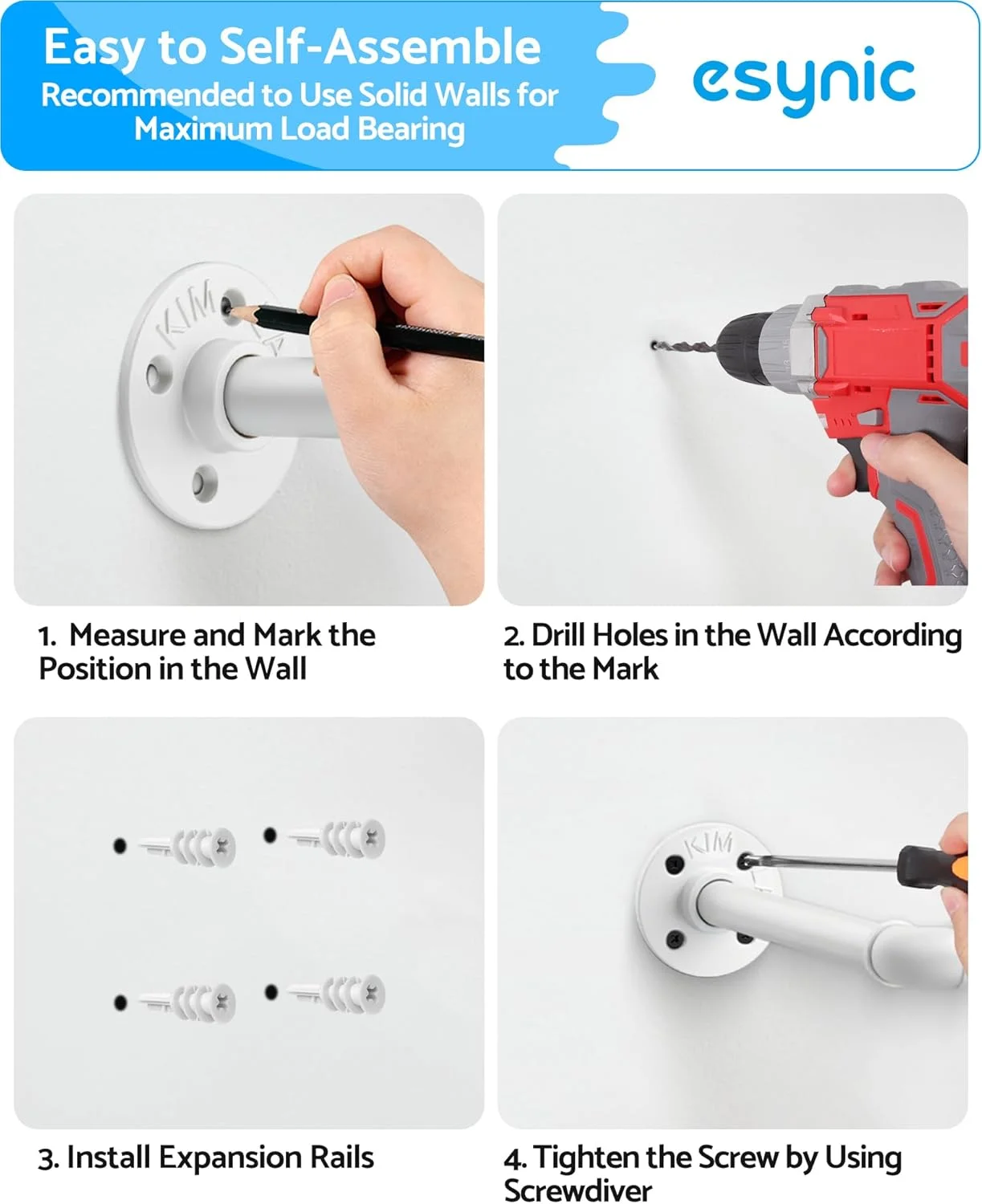 Easy to Self-Assemble
Recommended to Use Solid Walls for Maximum Load Bearing

esynic

KIM

1. Measure and Mark the Position in the Wall

2. Drill Holes in the Wall According to the Mark

3. Install Expansion Rails

KIM

4. Tighten the Screw by Using Screwdiver