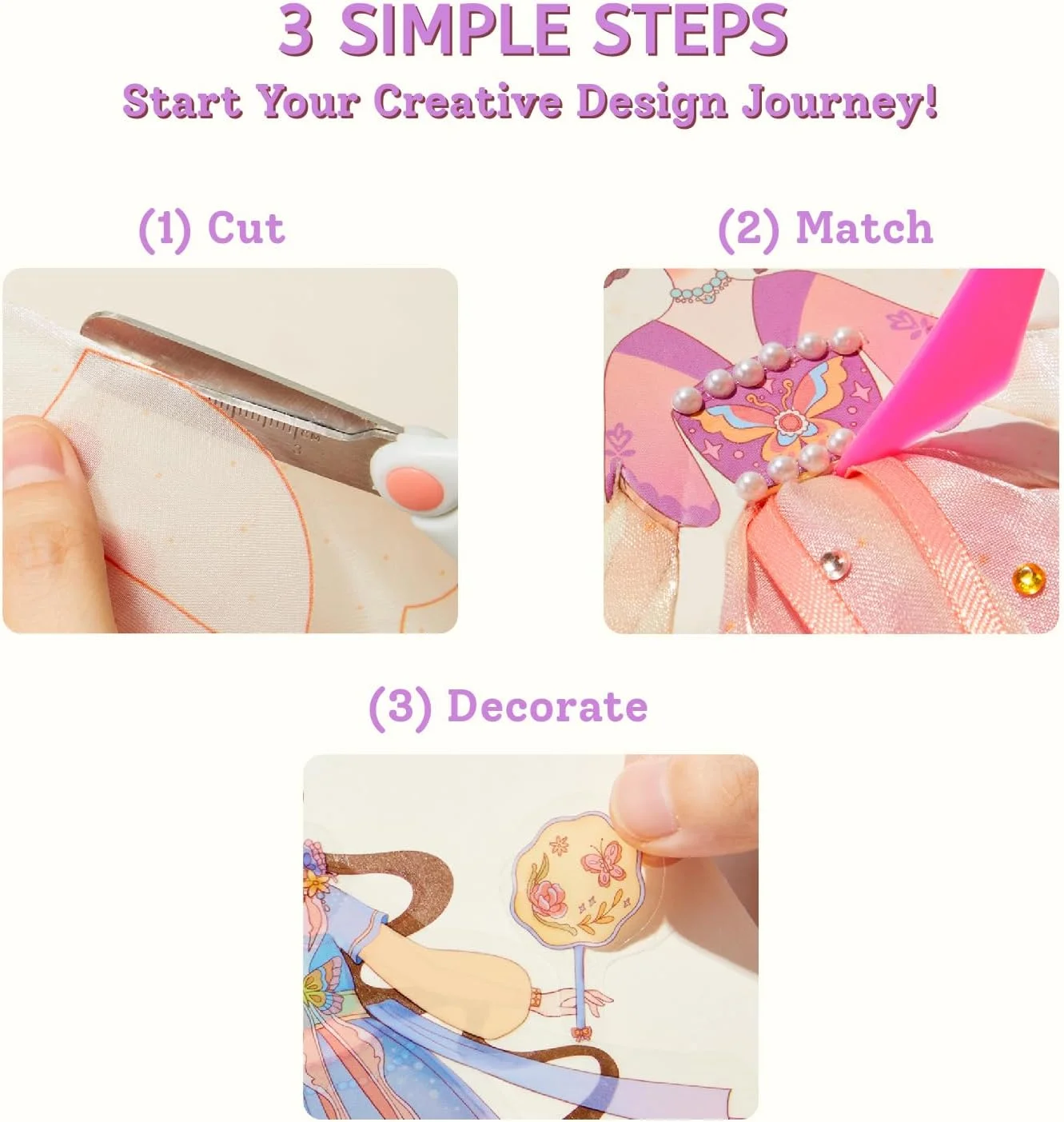 3 SIMPLE STEPS

Start Your Creative Design Journey!

(1) Cut

(2) Match

(3) Decorate