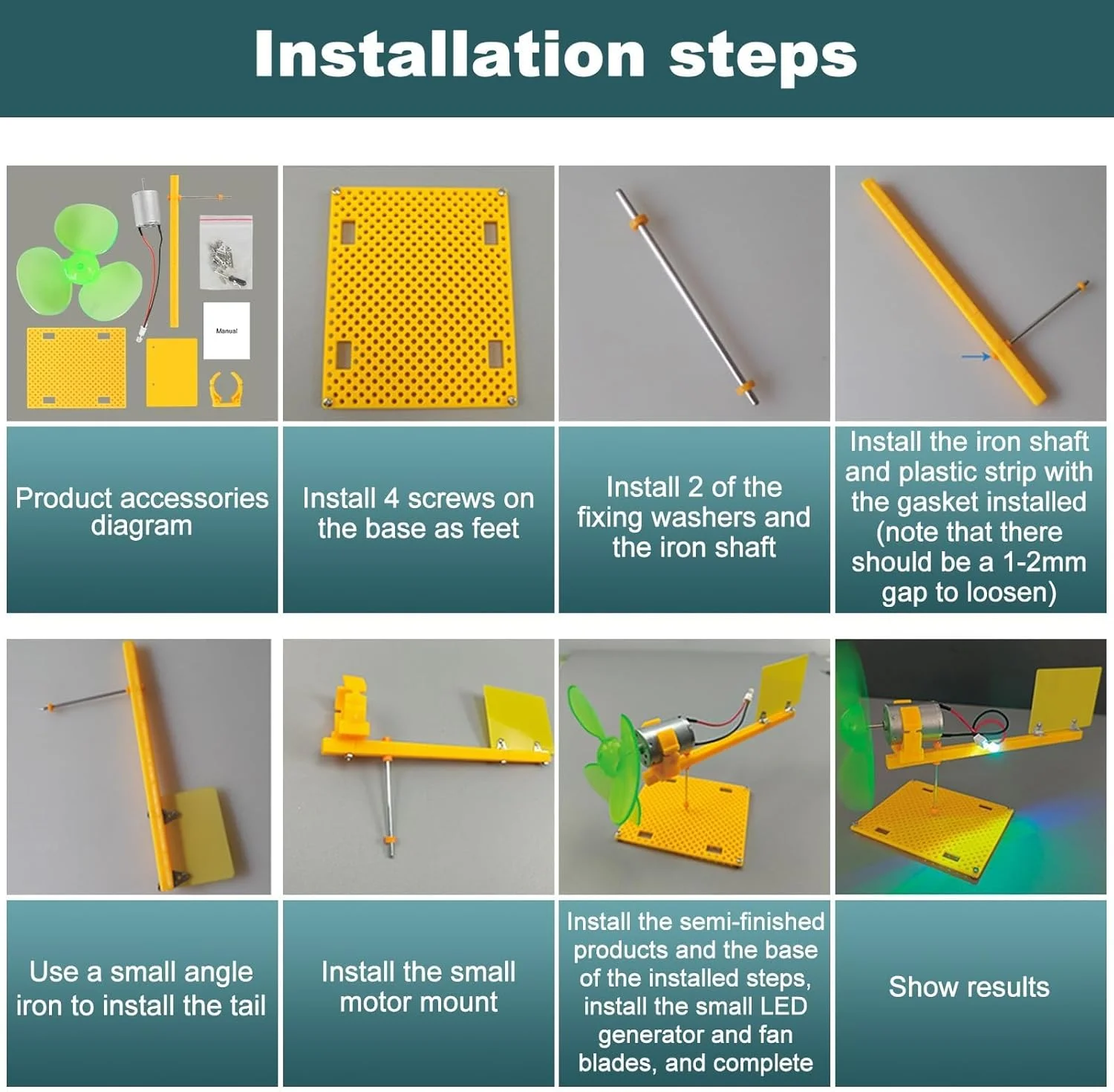 Installation steps

Manual

Product accessories diagram

Install 4 screws on the base as feet

Install 2 of the fixing washers and the iron shaft

Install the iron shaft and plastic strip with the gasket installed (note that there should be a 1-2mm gap to loosen)

Use a small angle iron to install the tail

Install the small motor mount

Install the semi-finished products and the base of the installed steps, install the small LED generator and fan blades, and complete

Show results