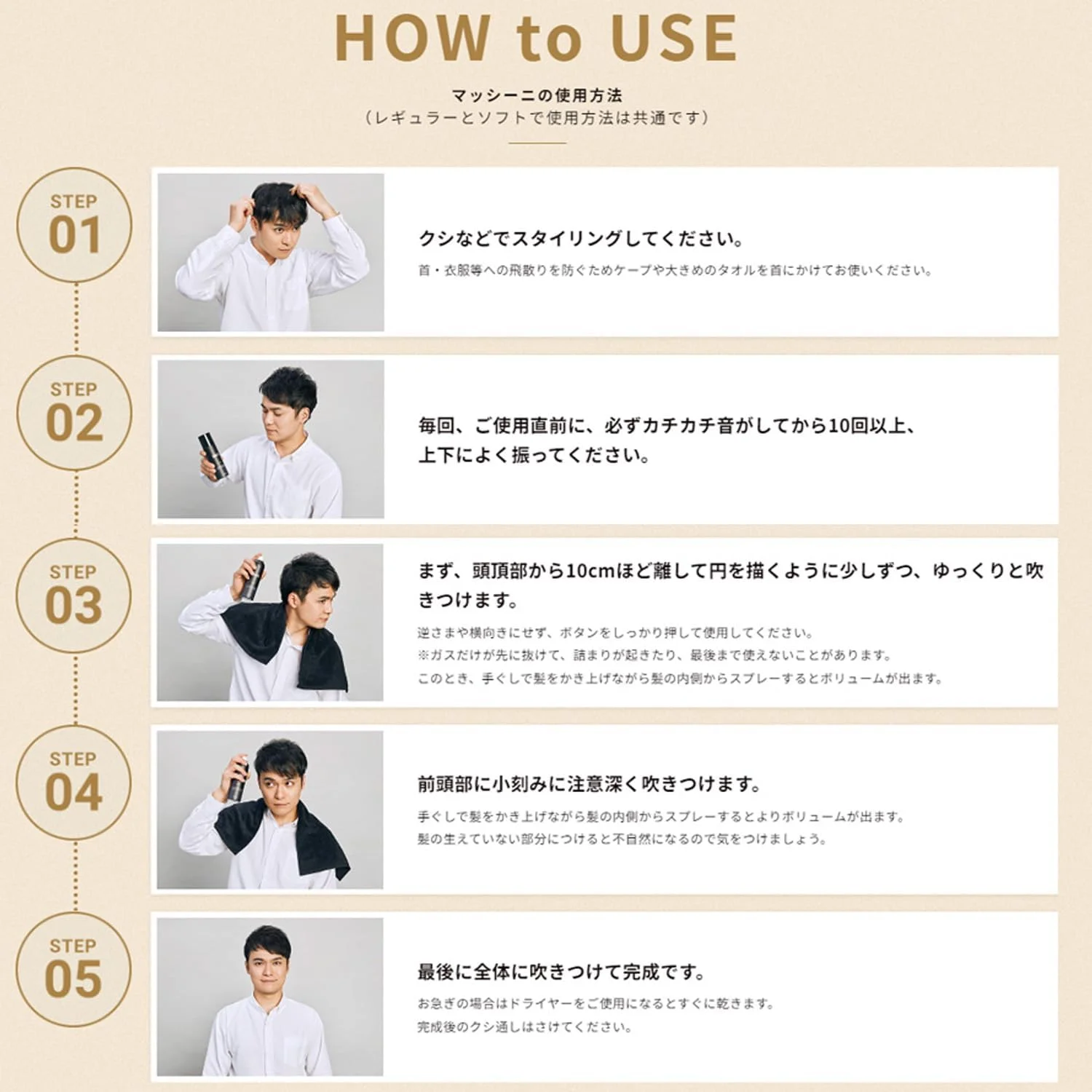 HOW to USE

マッシーニの使用方法
（レギュラーとソフトで使用方法は共通です）

STEP
01

クシなどでスタイリングしてください。

首・衣服等への飛散りを防ぐためケープや大きめのタオルを首にかけてお使いください。

STEP
02

毎回、ご使用直前に、必ずカチカチ音がしてから10回以上、上下によく振ってください。

STEP
03

まず、頭頂部から10cmほど離して円を描くように少しずつ、ゆっくりと吹きつけます。

逆さまや横向きにせず、ボタンをしっかり押して使用してください。
※ガスだけが先に抜けて、詰まりが起きたり、最後まで使えないことがあります。
このとき、手ぐしで髪をかき上げながら髪の内側からスプレーするとボリュームが出ます。

STEP
04

前頭部に小刻みに注意深く吹きつけます。

手ぐしで髪をかき上げながら髪の内側からスプレーするとよりボリュームが出ます。
髪の生えていない部分につけると不自然になるので気をつけましょう。

STEP
05

最後に全体に吹きつけて完成です。

お急ぎの場合はドライヤーをご使用になるとすぐに乾きます。
完成後のクシ通しはさけてください。