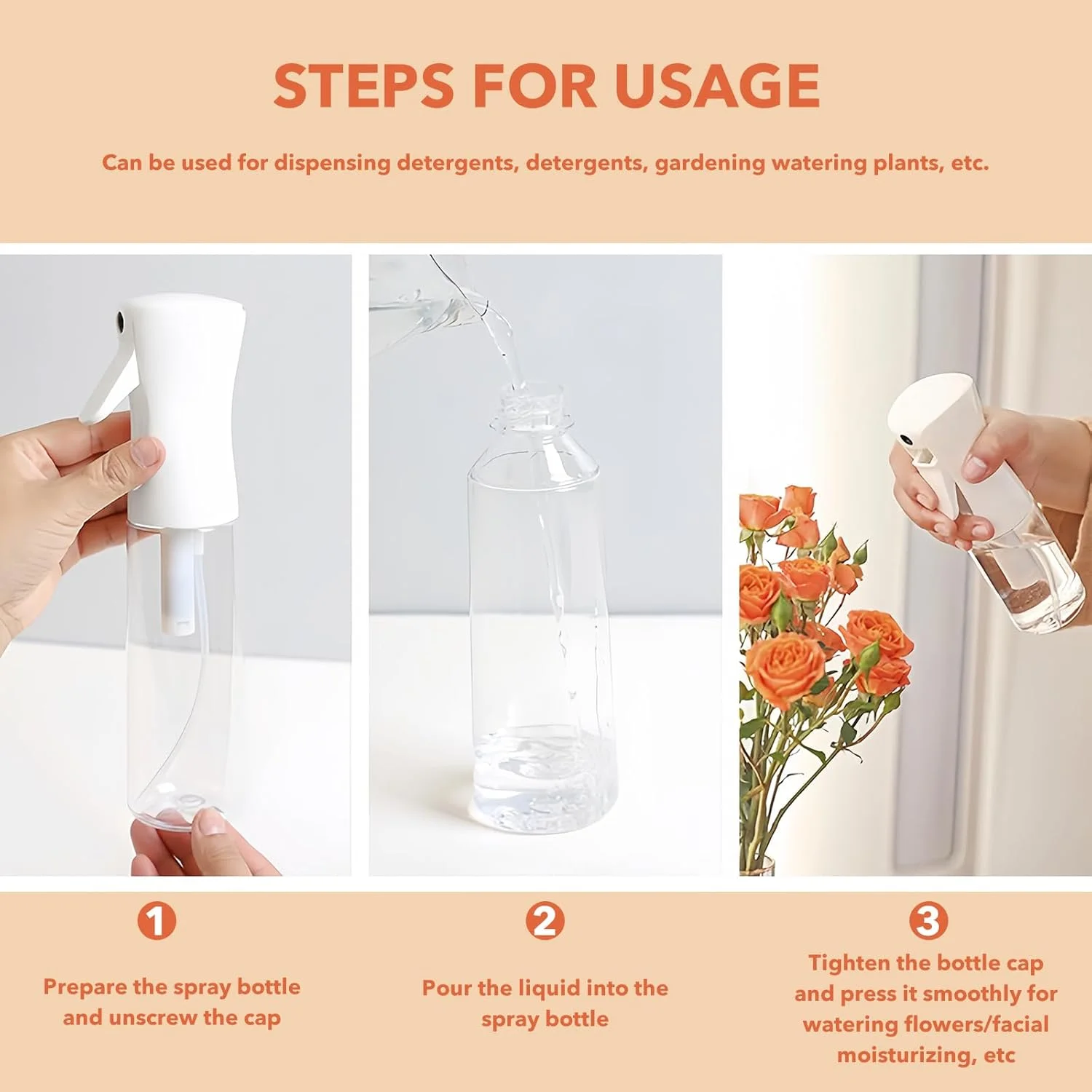 STEPS FOR USAGE

Can be used for dispensing detergents, detergents, gardening watering plants, etc.

1

Prepare the spray bottle and unscrew the cap

2

Pour the liquid into the spray bottle

3

Tighten the bottle cap and press it smoothly for watering flowers/facial moisturizing, etc