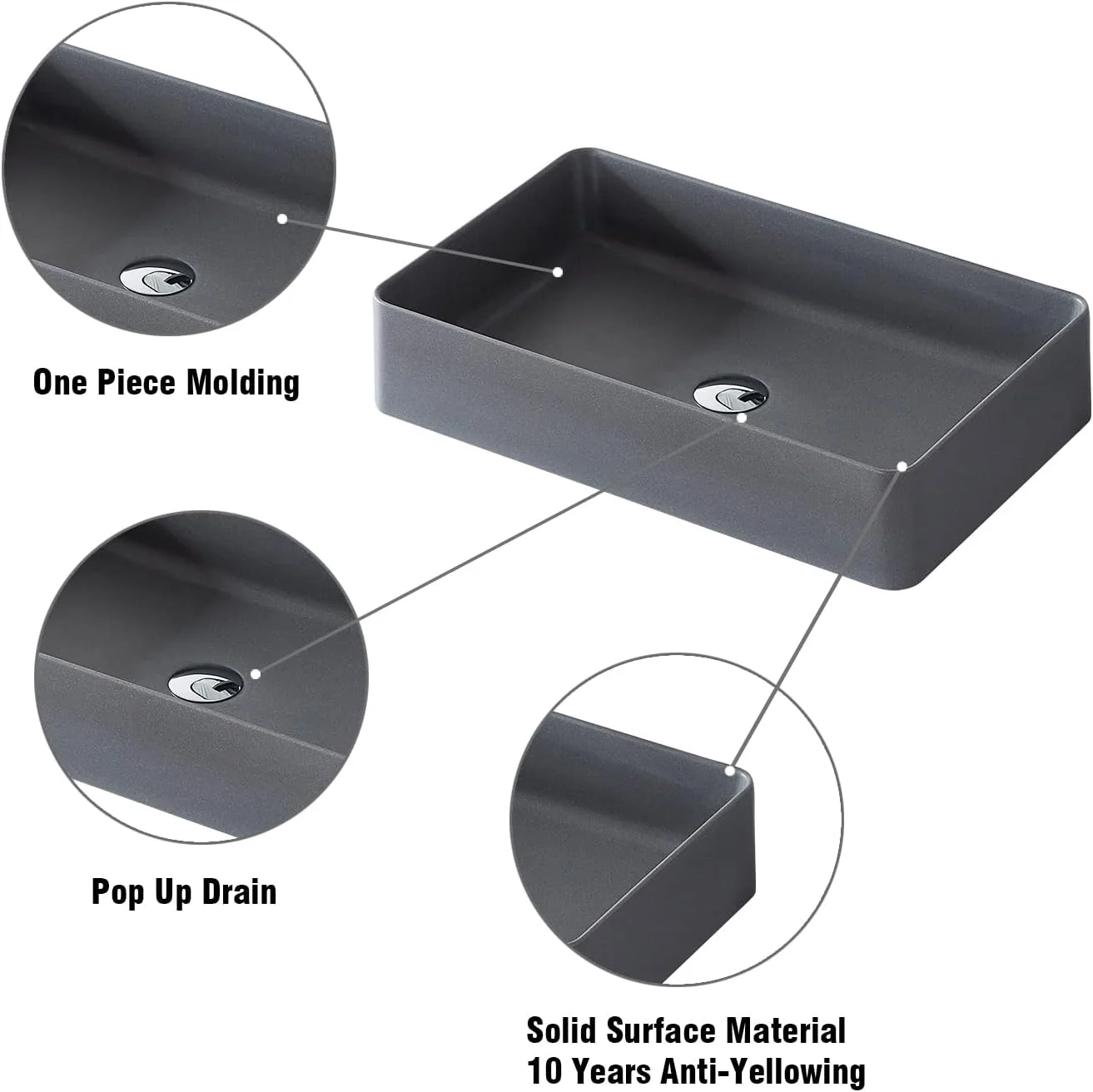 One Piece Molding

Pop Up Drain

Solid Surface Material
10 Years Anti-Yellowing