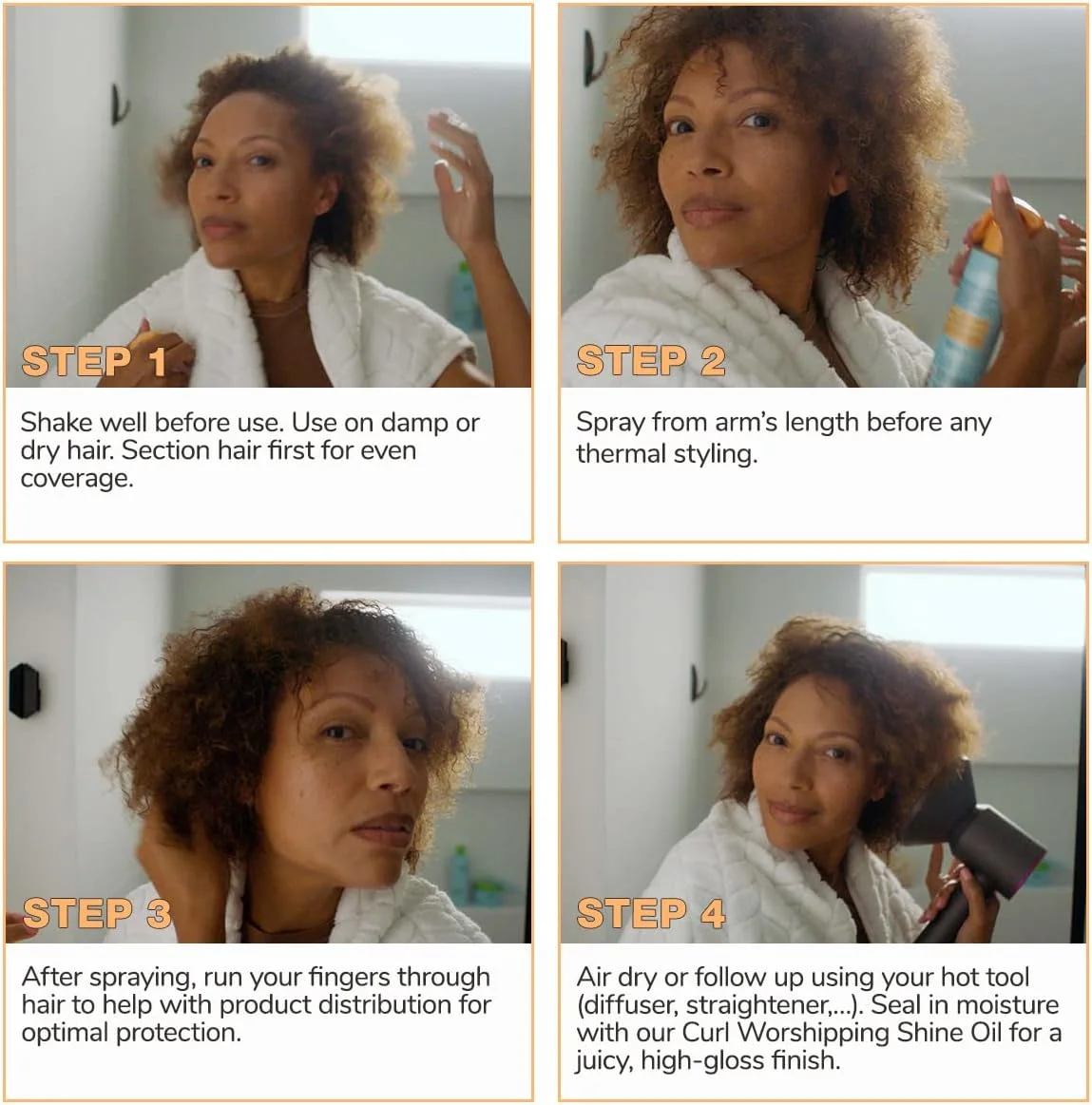 STEP 1

Shake well before use. Use on damp or dry hair. Section hair first for even coverage.

STEP 2

Spray from arm's length before any thermal styling.

STEP 3

After spraying, run your fingers through hair to help with product distribution for optimal protection.

STEP 4

Air dry or follow up using your hot tool (diffuser, straightener,...). Seal in moisture with our Curl Worshipping Shine Oil for a juicy, high-gloss finish.