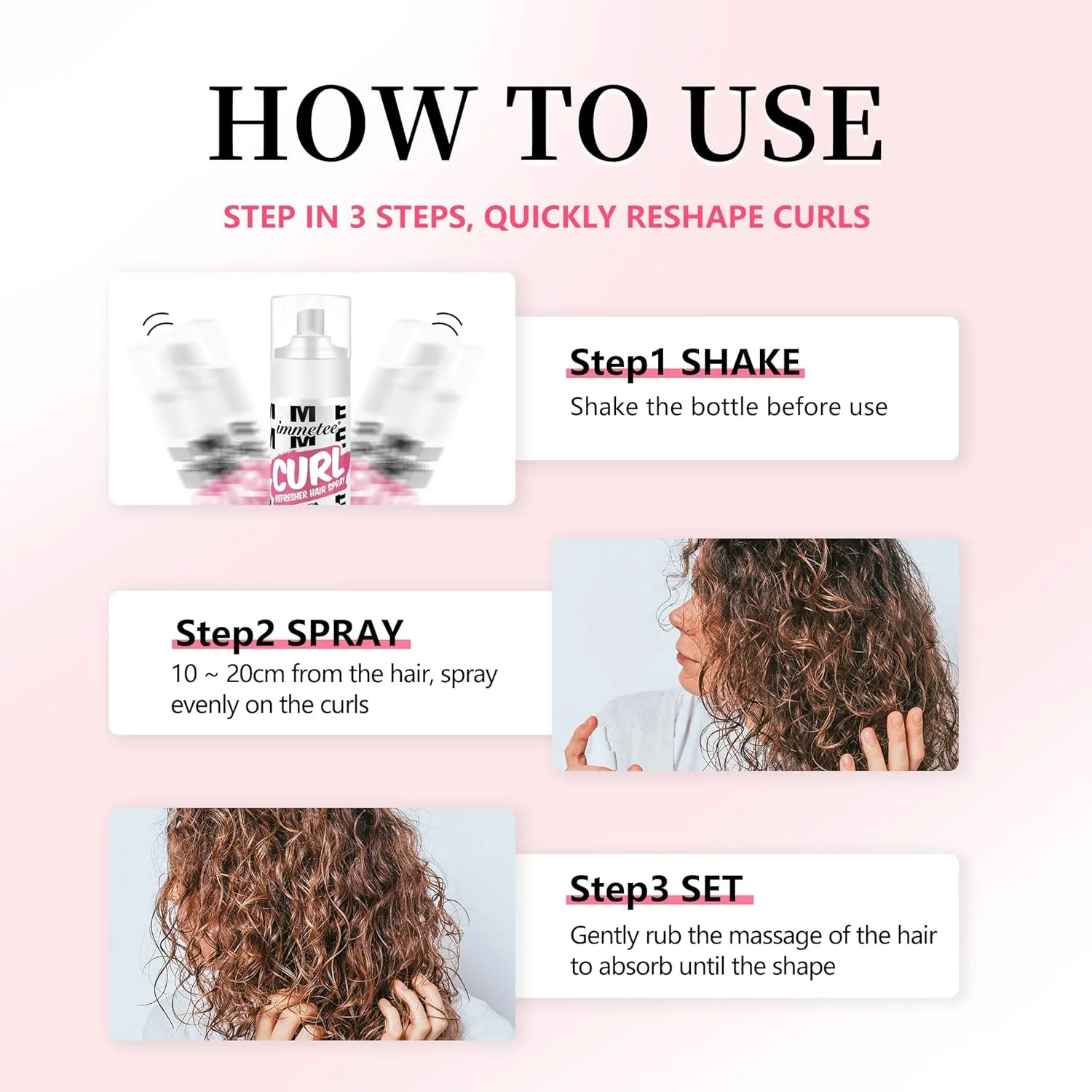 HOW TO USE

STEP IN 3 STEPS, QUICKLY RESHAPE CURLS

immetee
CURL
REFRESHER HAIR SPRAY

Step1 SHAKE
Shake the bottle before use

Step2 SPRAY
10 ~ 20cm from the hair, spray evenly on the curls

Step3 SET
Gently rub the massage of the hair to absorb until the shape