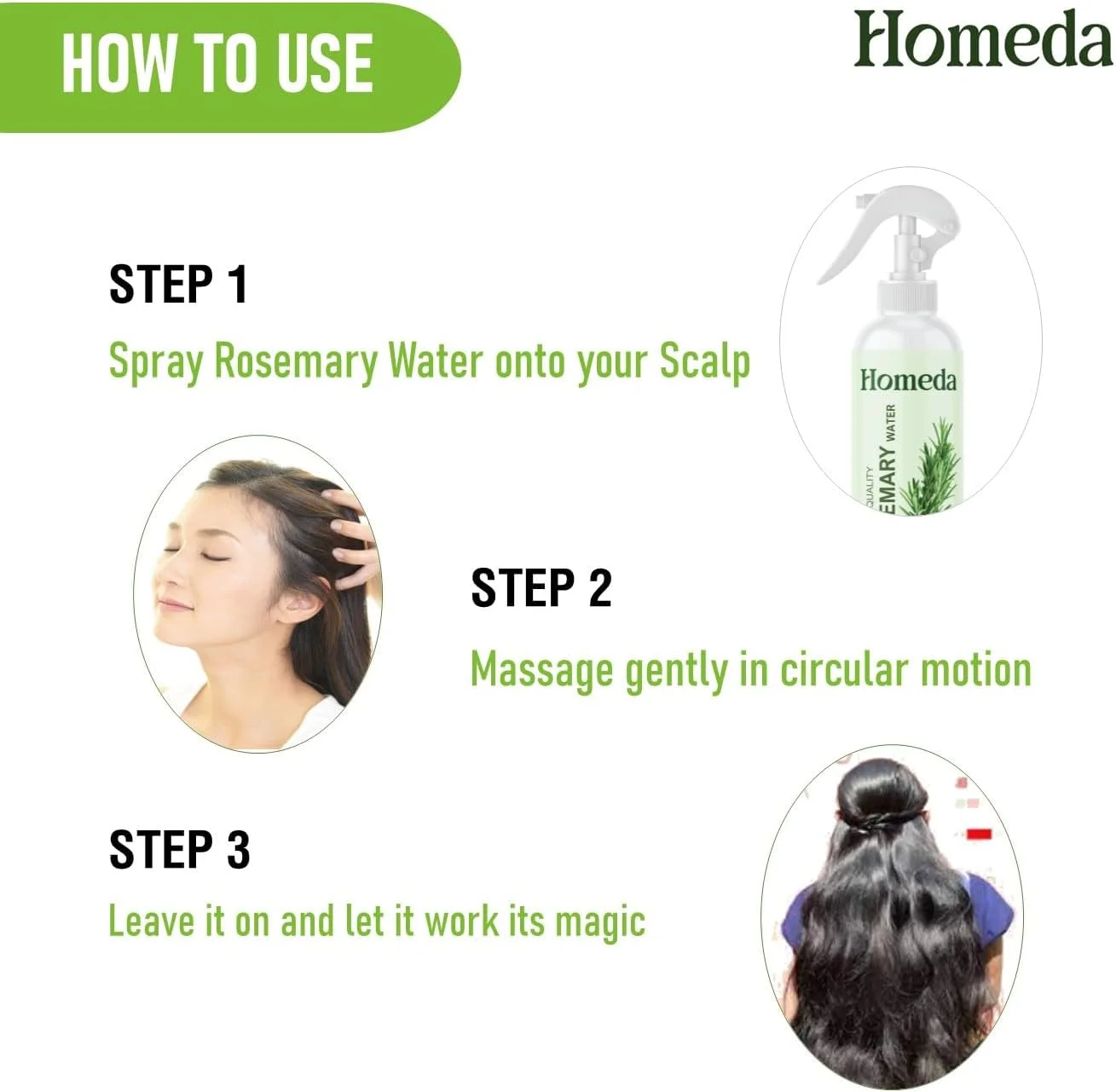 HOW TO USE

Homeda

STEP 1

Spray Rosemary Water onto your Scalp

Homeda

QUALITY

EMARY WATER

STEP 2

Massage gently in circular motion

STEP 3

Leave it on and let it work its magic