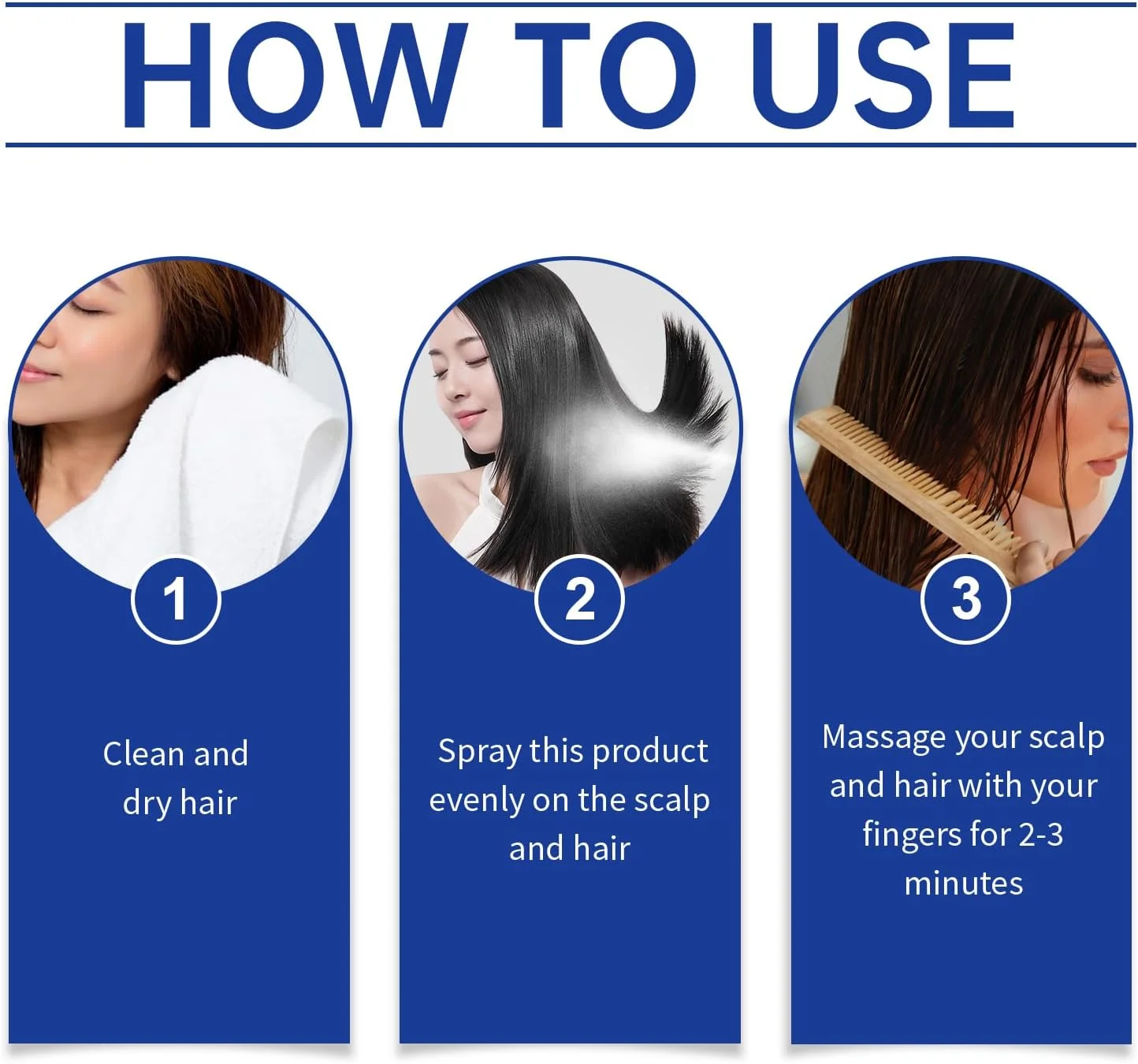 HOW TO USE

1

Clean and dry hair

2

Spray this product evenly on the scalp and hair

3

Massage your scalp and hair with your fingers for 2-3 minutes