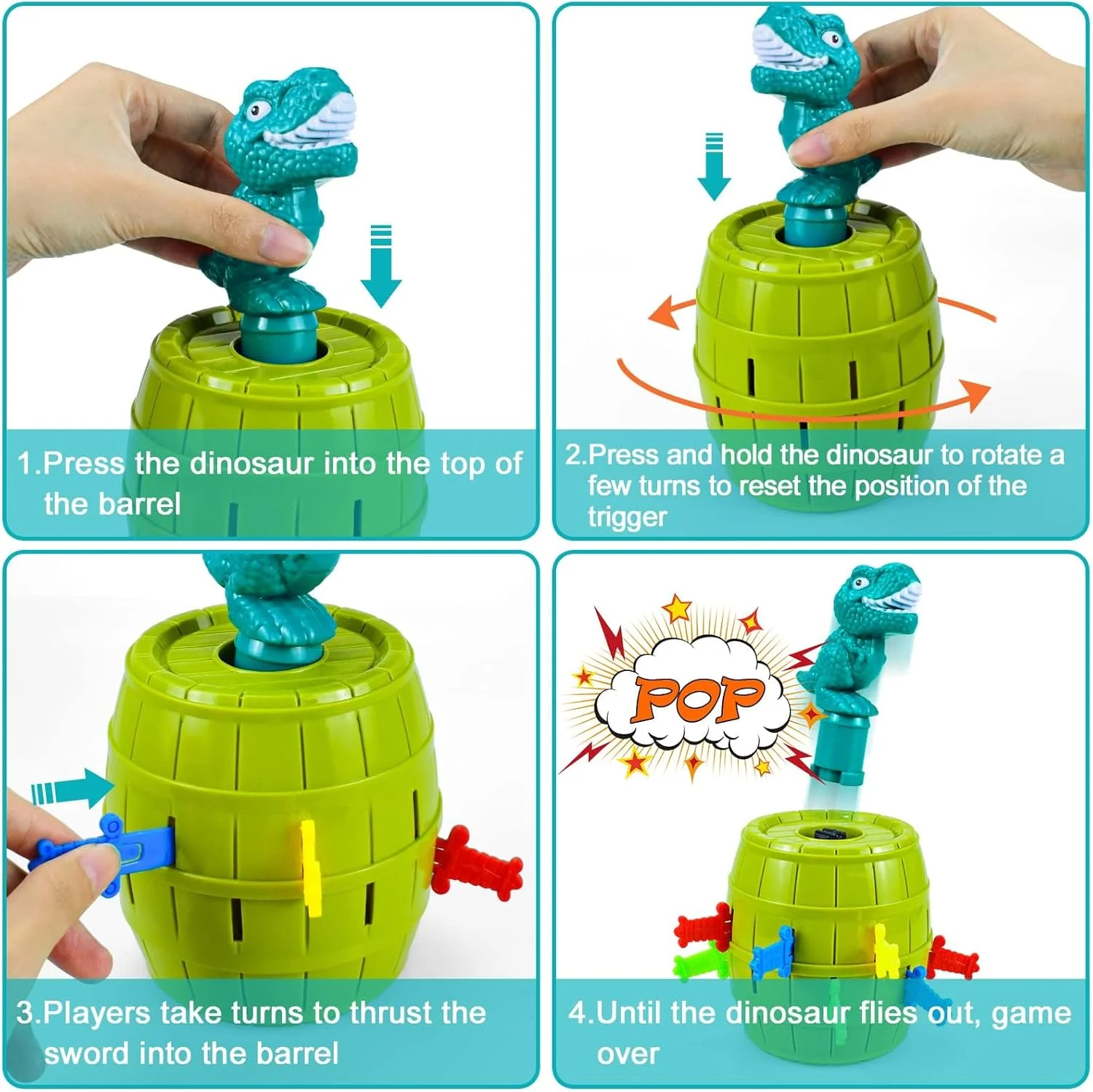 1.Press the dinosaur into the top of the barrel

2.Press and hold the dinosaur to rotate a few turns to reset the position of the trigger

3.Players take turns to thrust the sword into the barrel

POP

4.Until the dinosaur flies out, game over