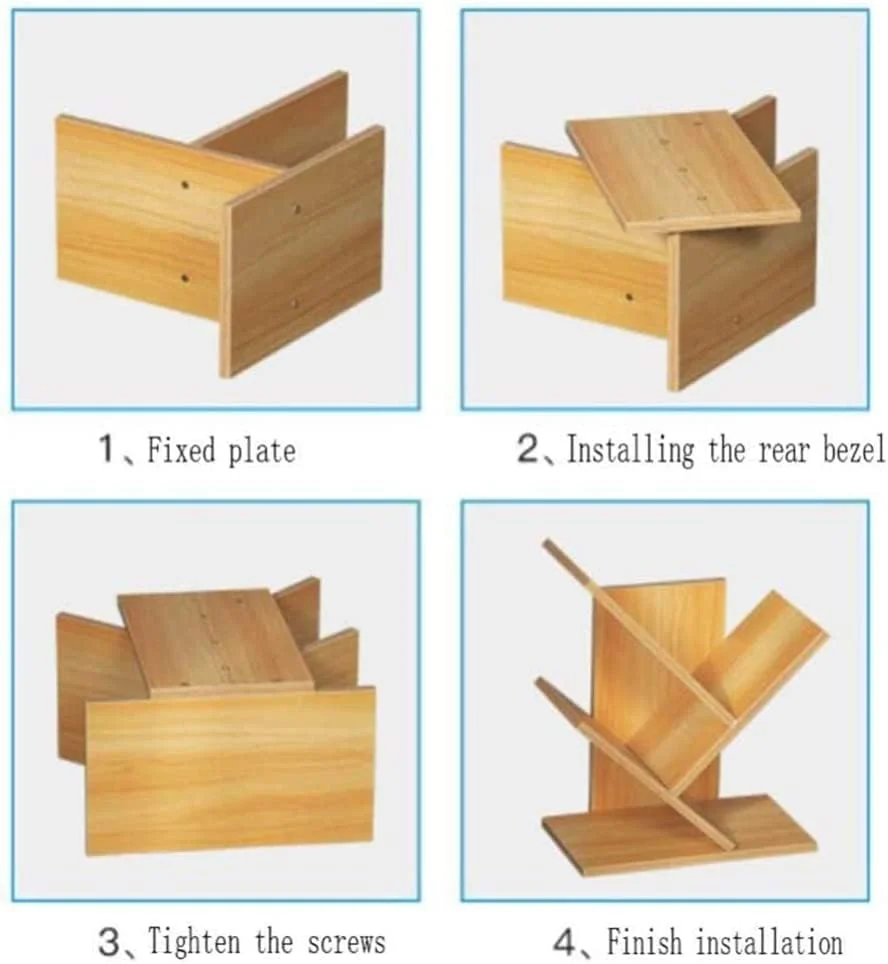 1、Fixed plate

2、Installing the rear bezel

3、Tighten the screws

4、Finish installation