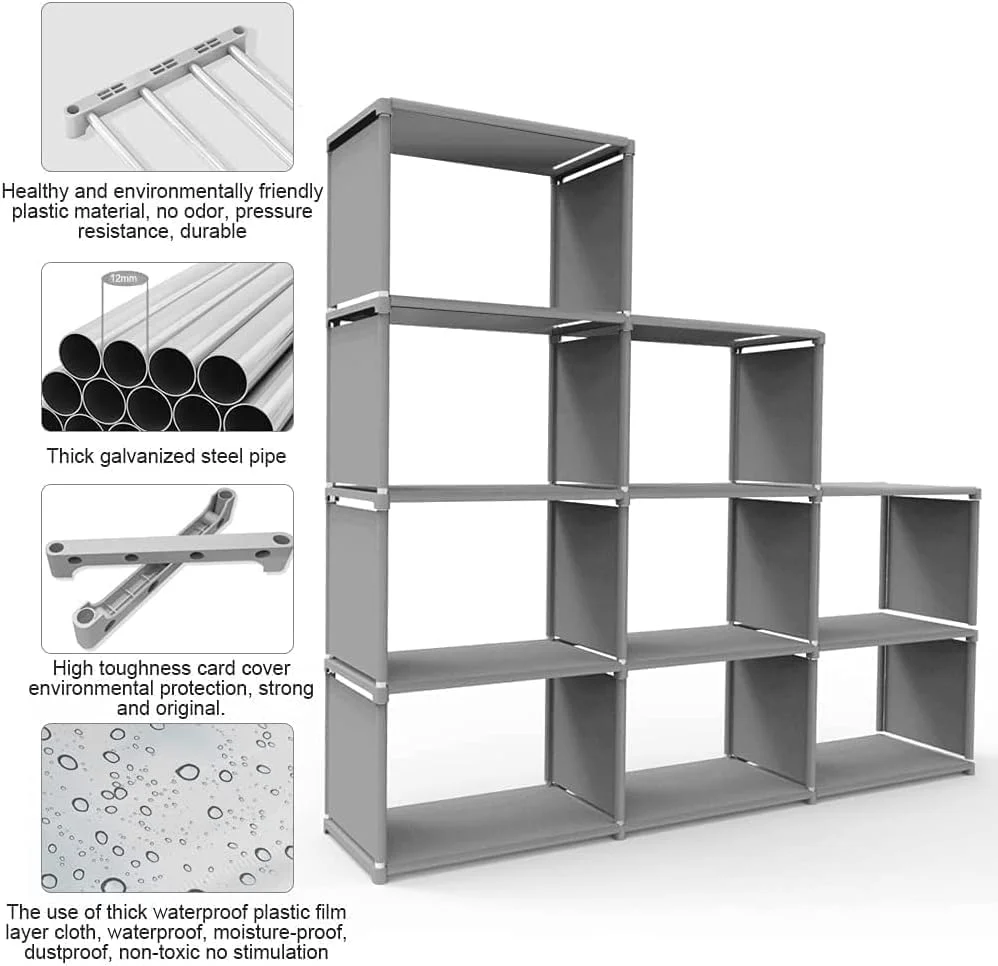 Healthy and environmentally friendly plastic material, no odor, pressure resistance, durable

12mm

Thick galvanized steel pipe

High toughness card cover environmental protection, strong and original.

The use of thick waterproof plastic film layer cloth, waterproof, moisture-proof, dustproof, non-toxic no stimulation